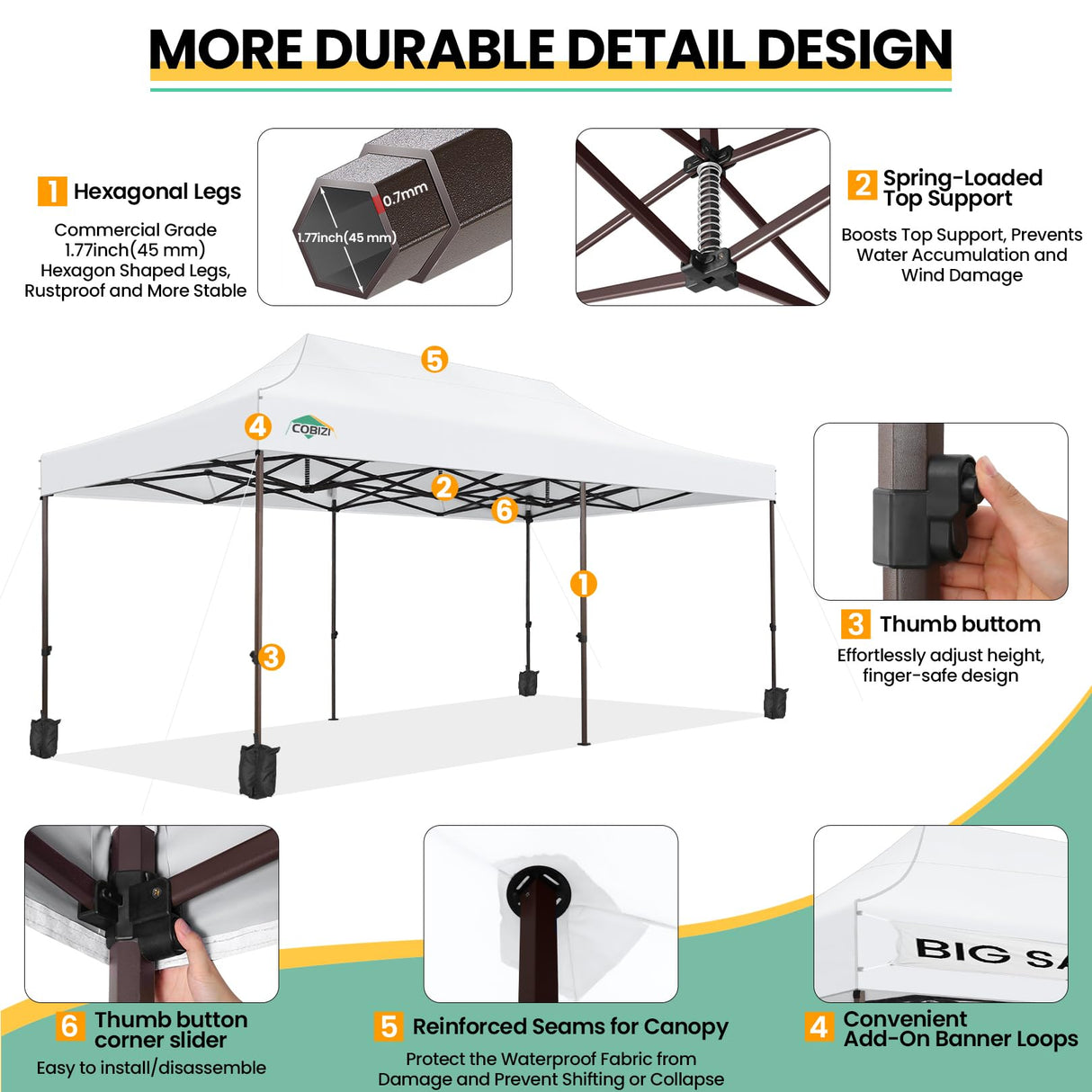 MORE DURABLE DETAIL DESIGN

1 Hexagonal Legs

Commercial Grade 1.77inch(45 mm) Hexagon Shaped Legs, Rustproof and More Stable

0.7mm

1.77inch(45 mm)

2 Spring-Loaded Top Support

Boosts Top Support, Prevents Water Accumulation and Wind Damage

5

4

COBIZI

2

6

1

3

3 Thumb buttom

Effortlessly adjust height, finger-safe design

BIG SA

6 Thumb button corner slider

Easy to install/disassemble

5 Reinforced Seams for Canopy

Protect the Waterproof Fabric from Damage and Prevent Shifting or Collapse

4 Convenient Add-On Banner Loops