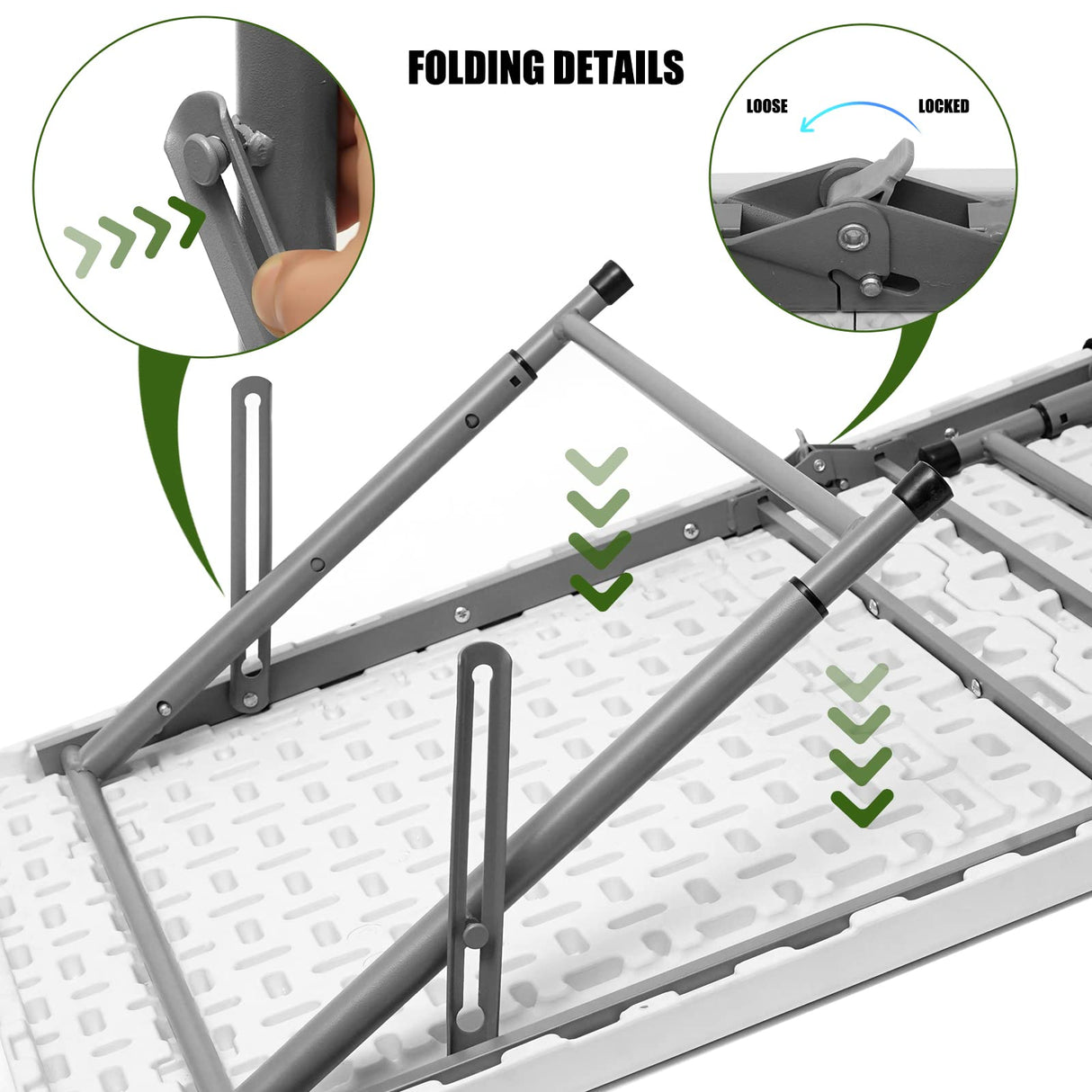 FOLDING DETAILS

LOOSE

LOCKED