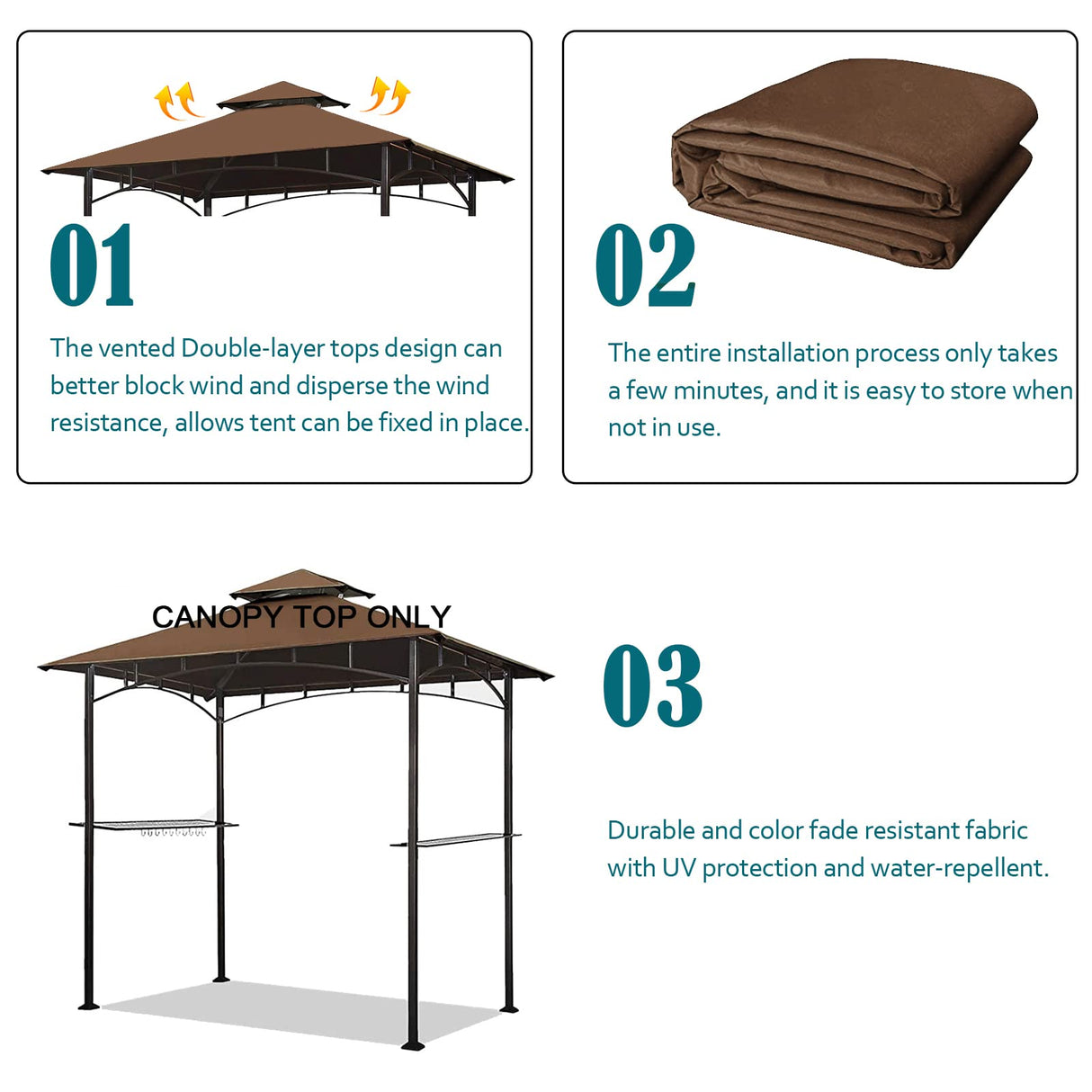 01

The vented Double-layer tops design can better block wind and disperse the wind resistance, allows tent can be fixed in place.

02

The entire installation process only takes a few minutes, and it is easy to store when not in use.

CANOPY TOP ONLY

03

Durable and color fade resistant fabric with UV protection and water-repellent.