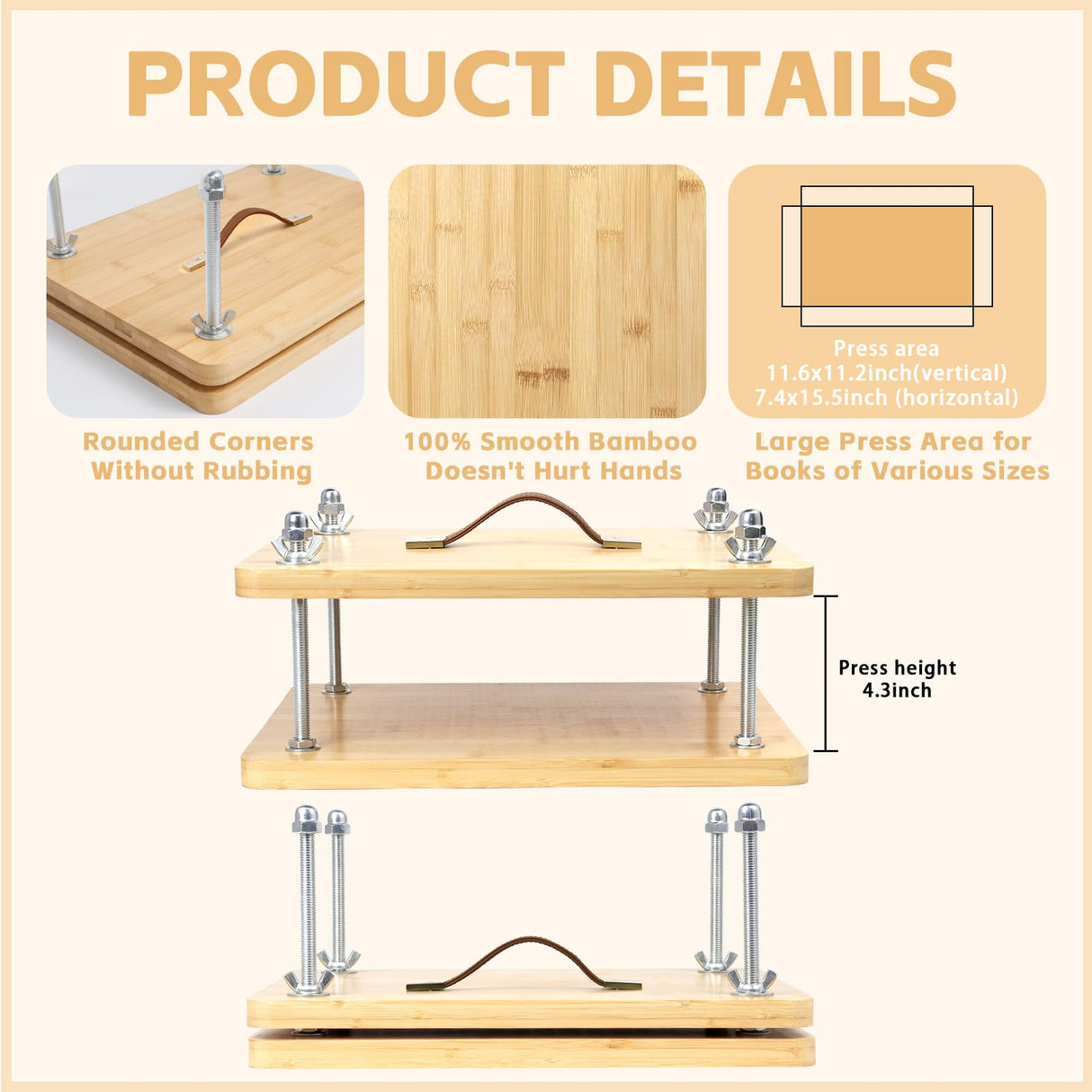 PRODUCT DETAILS

Press area
11.6x11.2inch(vertical)
7.4x15.5inch (horizontal)

Rounded Corners Without Rubbing

100% Smooth Bamboo Doesn't Hurt Hands

Large Press Area for Books of Various Sizes

Press height
4.3inch