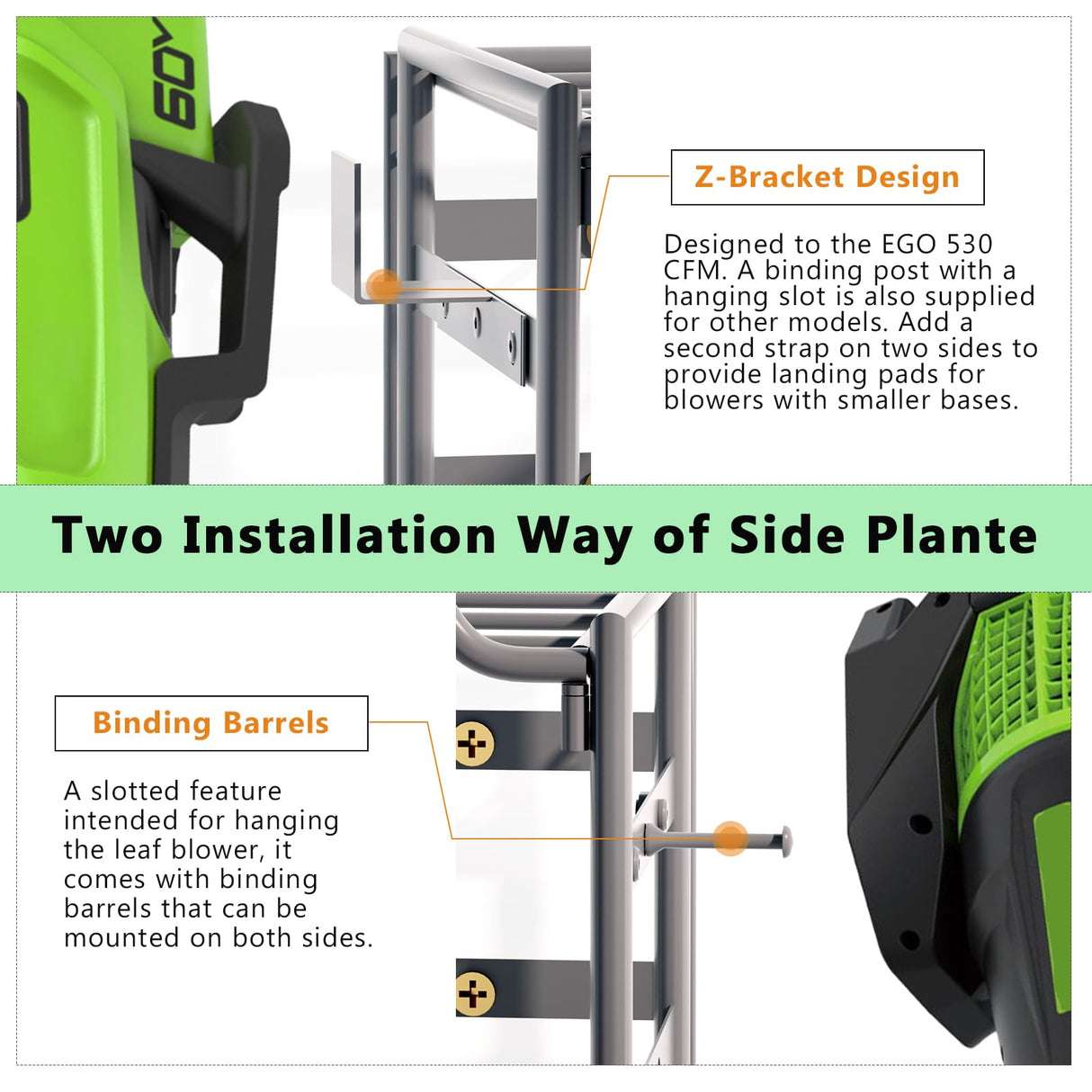 60V

Z-Bracket Design

Designed to the EGO 530 CFM. A binding post with a hanging slot is also supplied for other models. Add a second strap on two sides to provide landing pads for blowers with smaller bases.

Two Installation Way of Side Plante

Binding Barrels

A slotted feature intended for hanging the leaf blower, it comes with binding barrels that can be mounted on both sides.