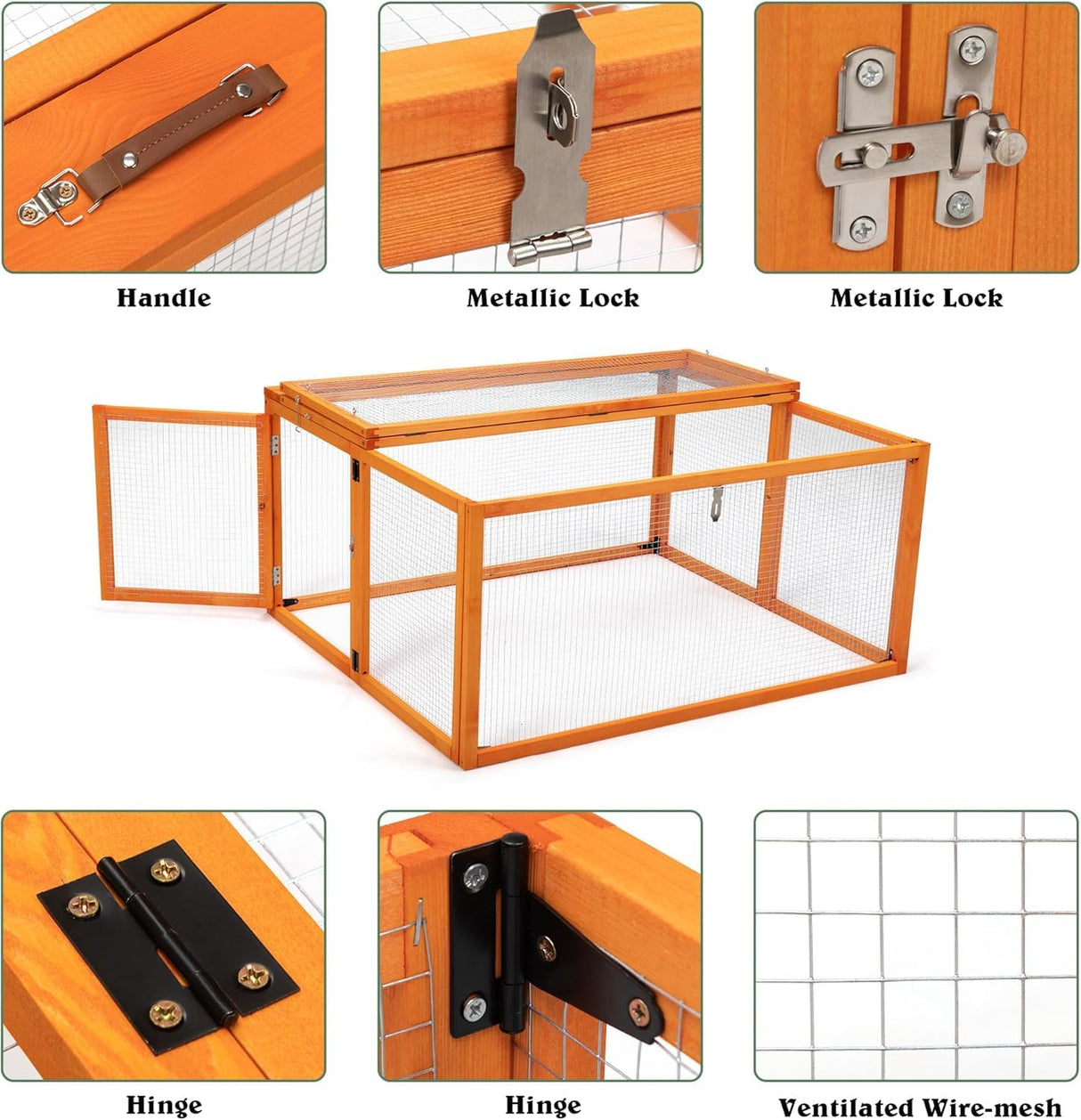 Handle

Metallic Lock

Metallic Lock

Hinge

Hinge

Ventilated Wire-mesh