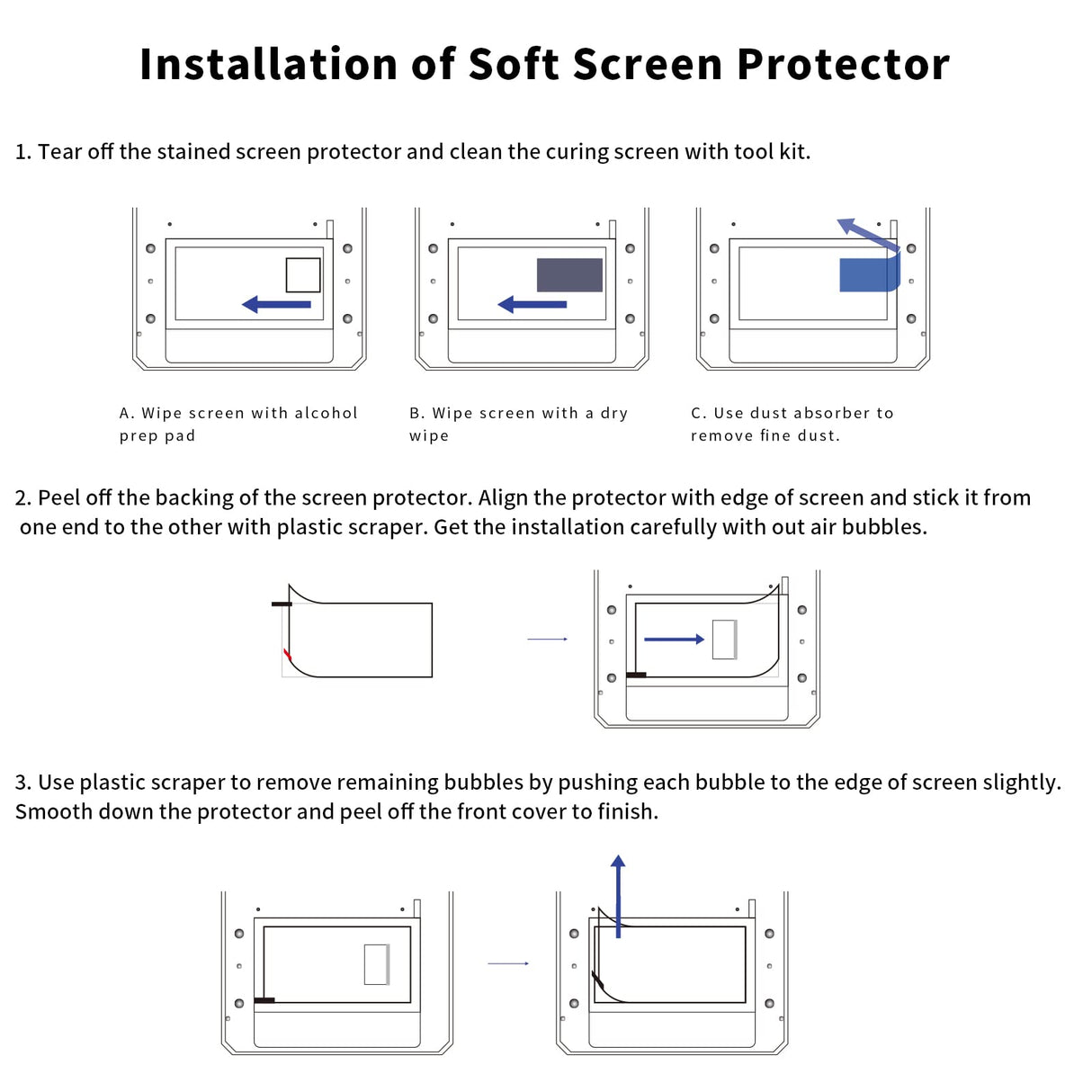 Installation of Soft Screen Protector

1. Tear off the stained screen protector and clean the curing screen with tool kit.

A. Wipe screen with alcohol prep pad

B. Wipe screen with a dry wipe

C. Use dust absorber to remove fine dust.

2. Peel off the backing of the screen protector. Align the protector with edge of screen and stick it from one end to the other with plastic scraper. Get the installation carefully with out air bubbles.

3. Use plastic scraper to remove remaining bubbles by pushing each bubble to the edge of screen slightly. Smooth down the protector and peel off the front cover to finish.