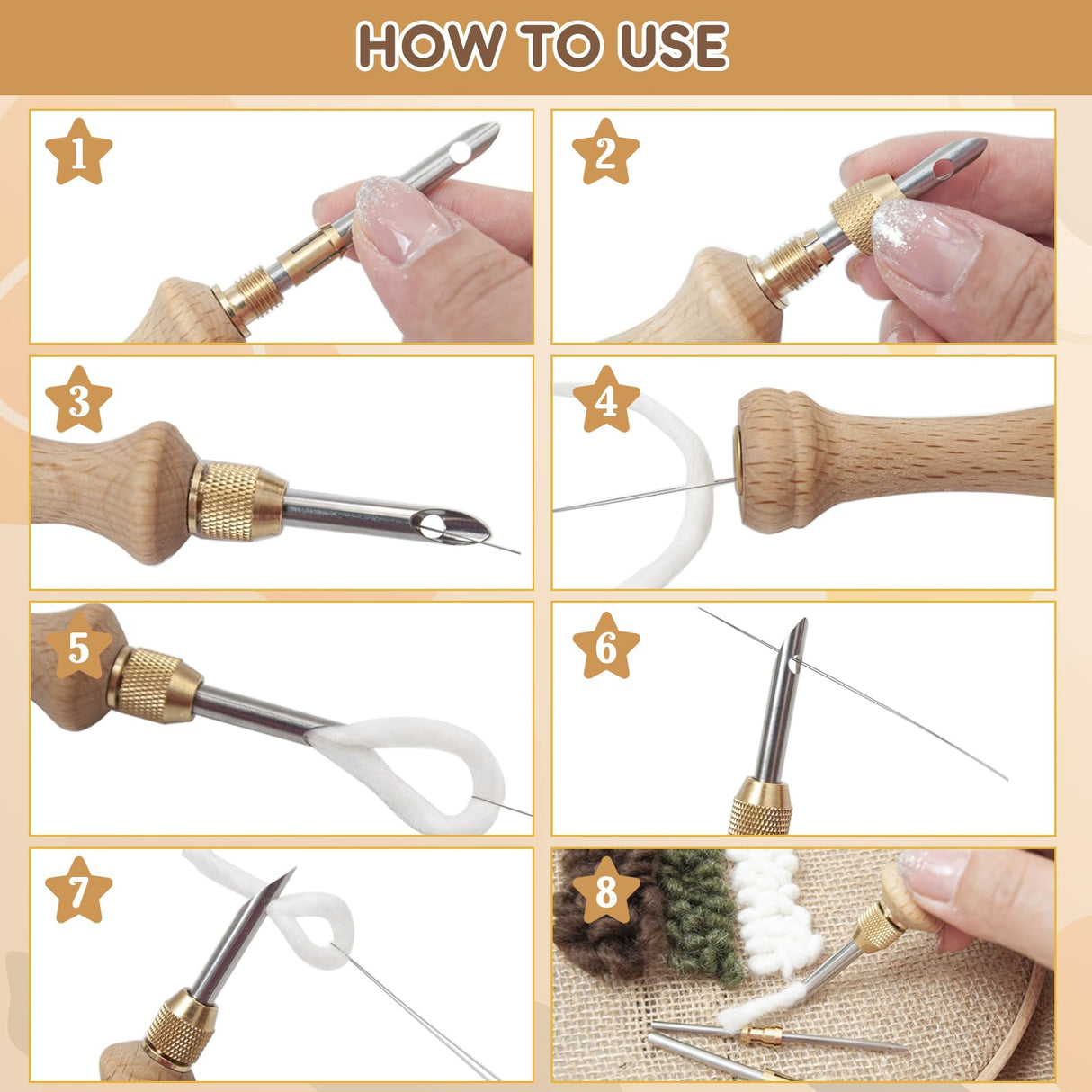 HOW TO USE

1

2

3

4

5

6

7

8