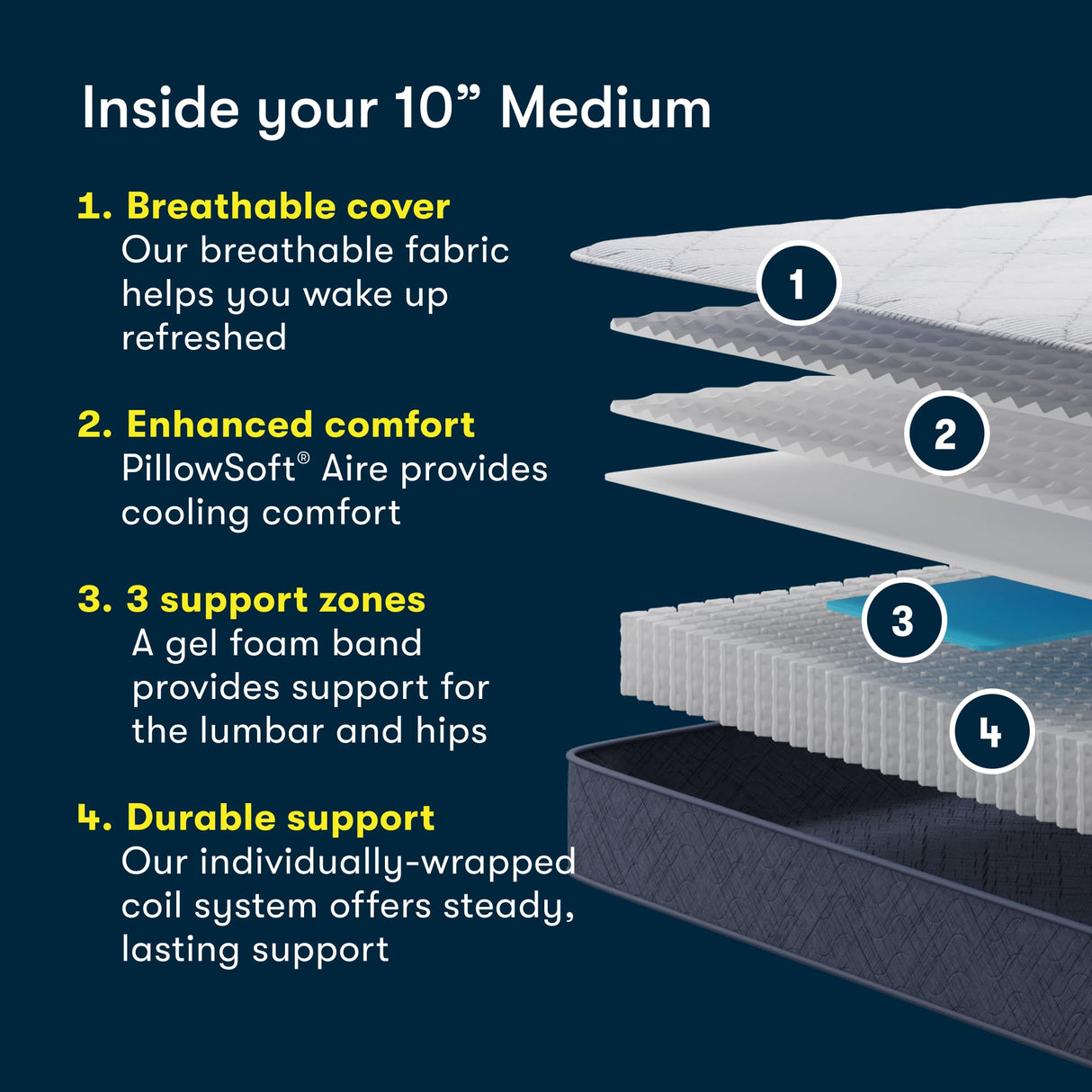 Inside your 10” Medium

1. Breathable cover
Our breathable fabric helps you wake up refreshed

2. Enhanced comfort
PillowSoft® Aire provides cooling comfort

3. 3 support zones
A gel foam band provides support for the lumbar and hips

4. Durable support
Our individually-wrapped coil system offers steady, lasting support

1

2

3

4