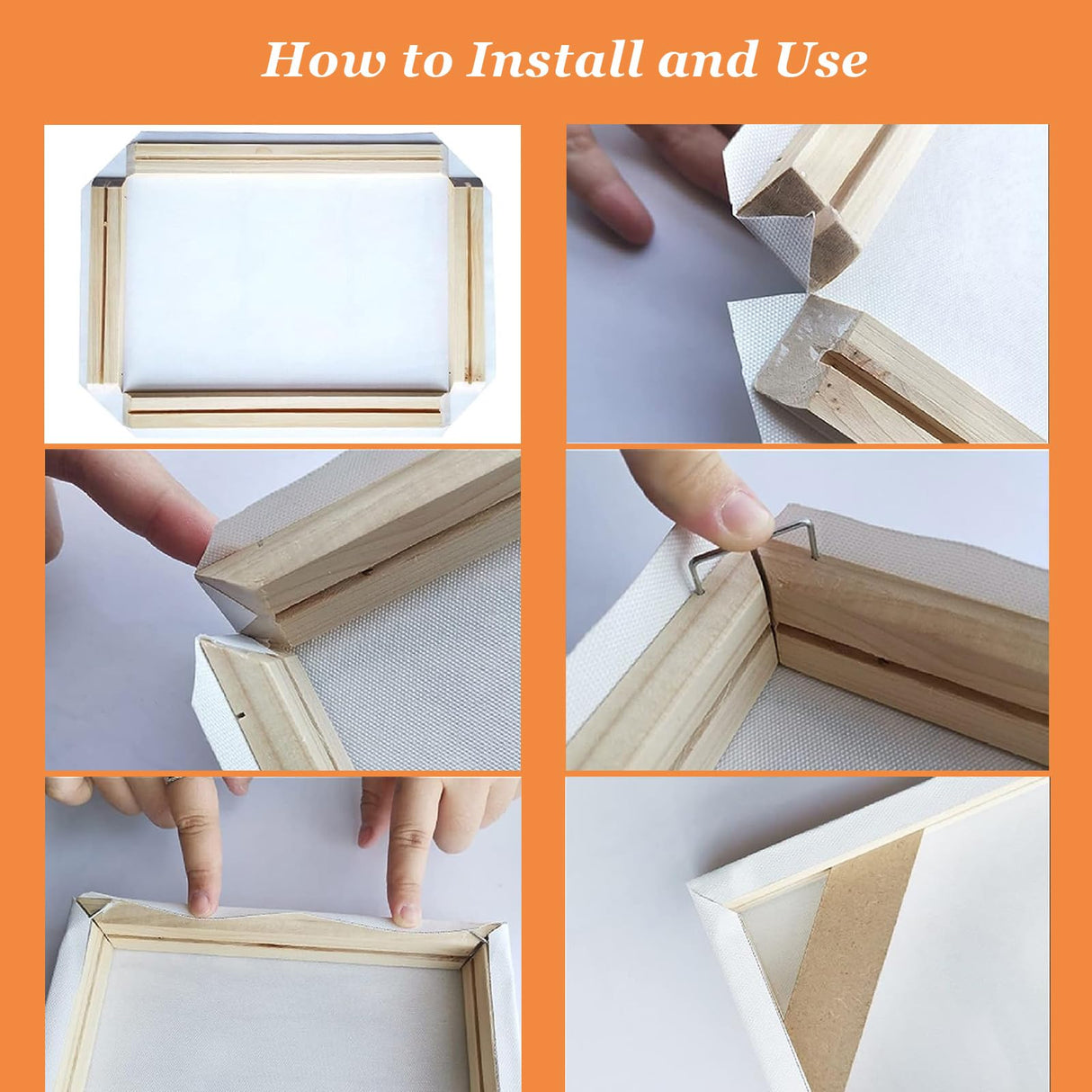 How to Install and Use