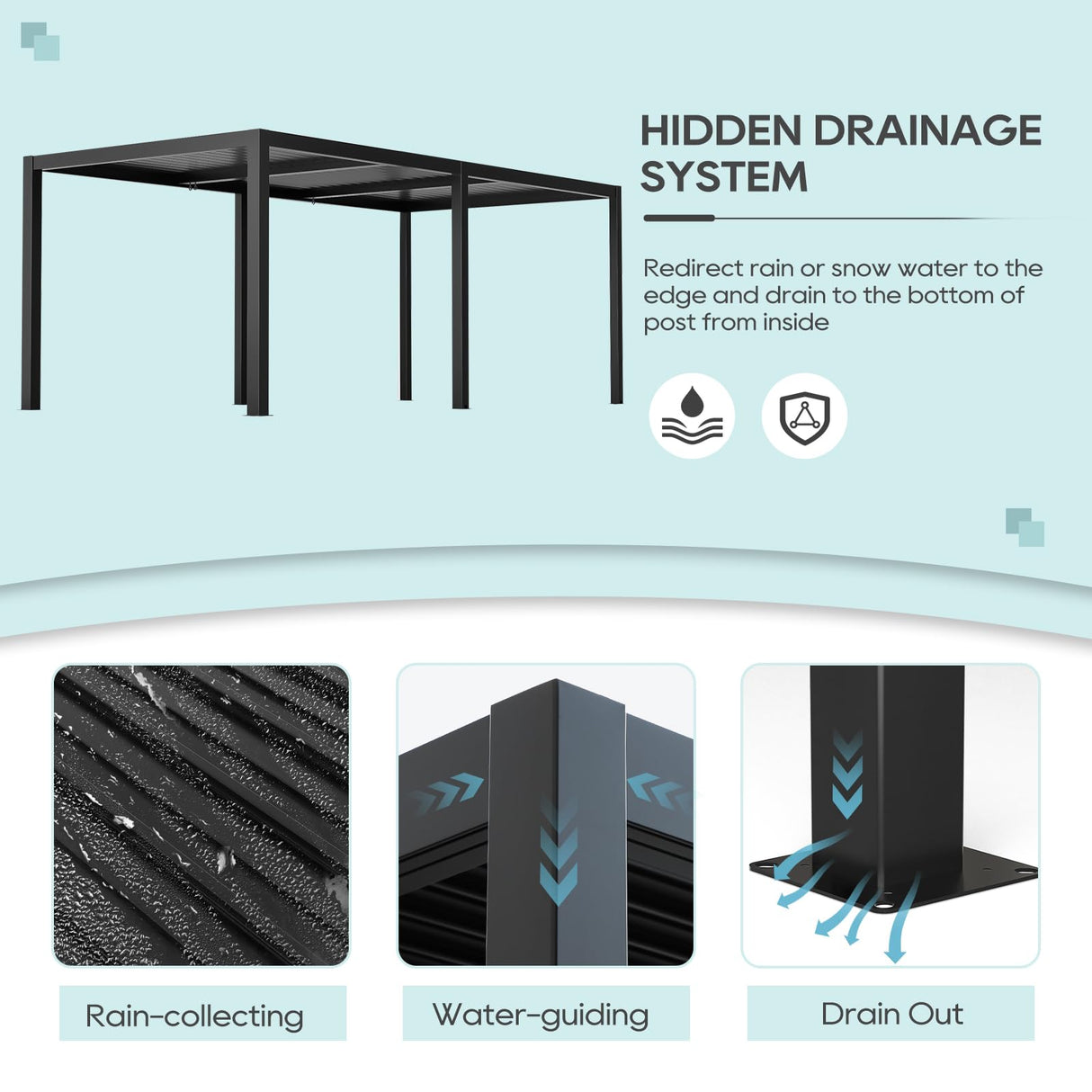 HIDDEN DRAINAGE SYSTEM

Redirect rain or snow water to the edge and drain to the bottom of post from inside

Rain-collecting

Water-guiding

Drain Out