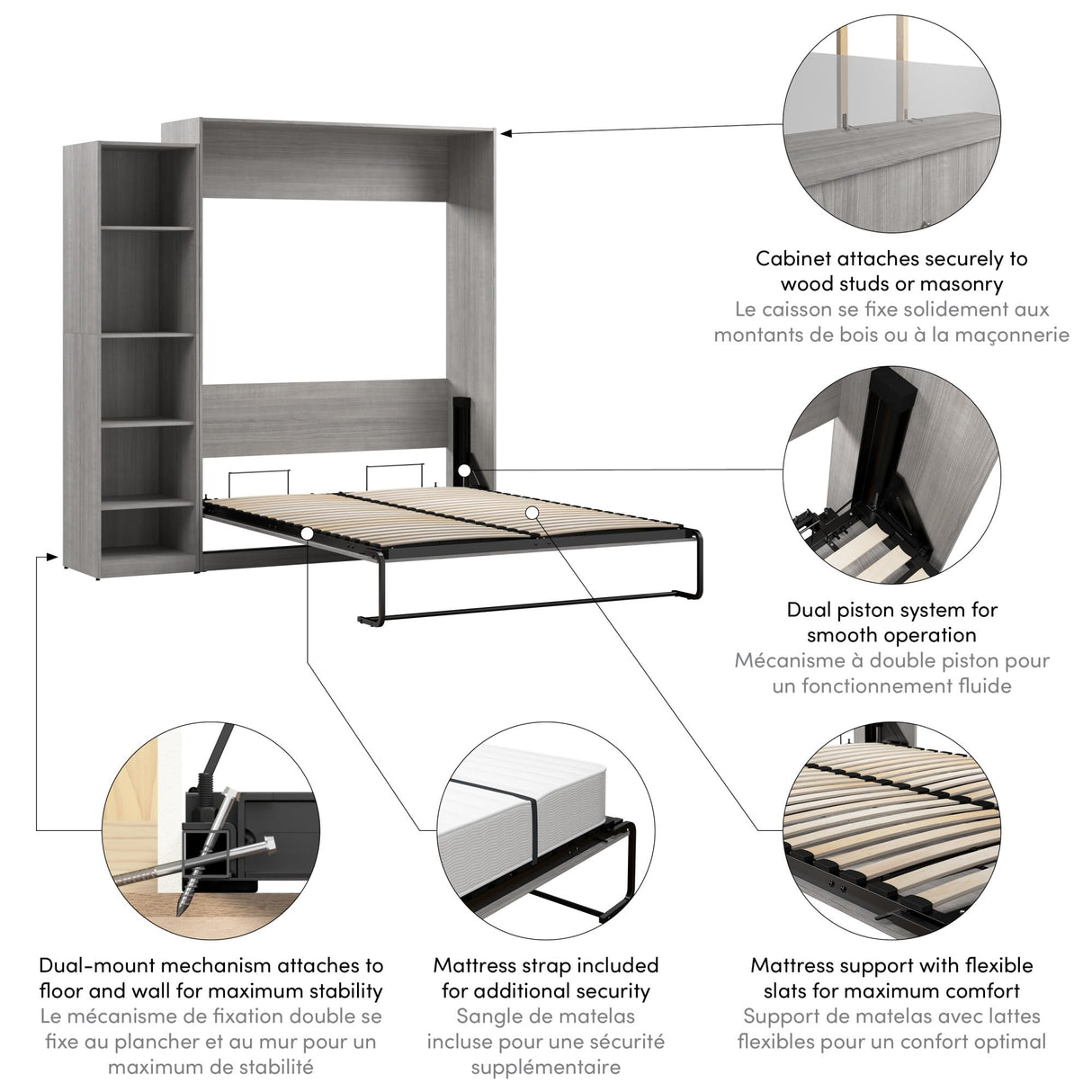 Cabinet attaches securely to wood studs or masonry
Le caisson se fixe solidement aux montants de bois ou à la maçonnerie

Dual piston system for smooth operation
Mécanisme à double piston pour un fonctionnement fluide

Dual-mount mechanism attaches to floor and wall for maximum stability
Le mécanisme de fixation double se fixe au plancher et au mur pour un maximum de stabilité

Mattress strap included for additional security
Sangle de matelas incluse pour une sécurité supplémentaire

Mattress support with flexible slats for maximum comfort
Support de matelas avec lattes flexibles pour un confort optimal