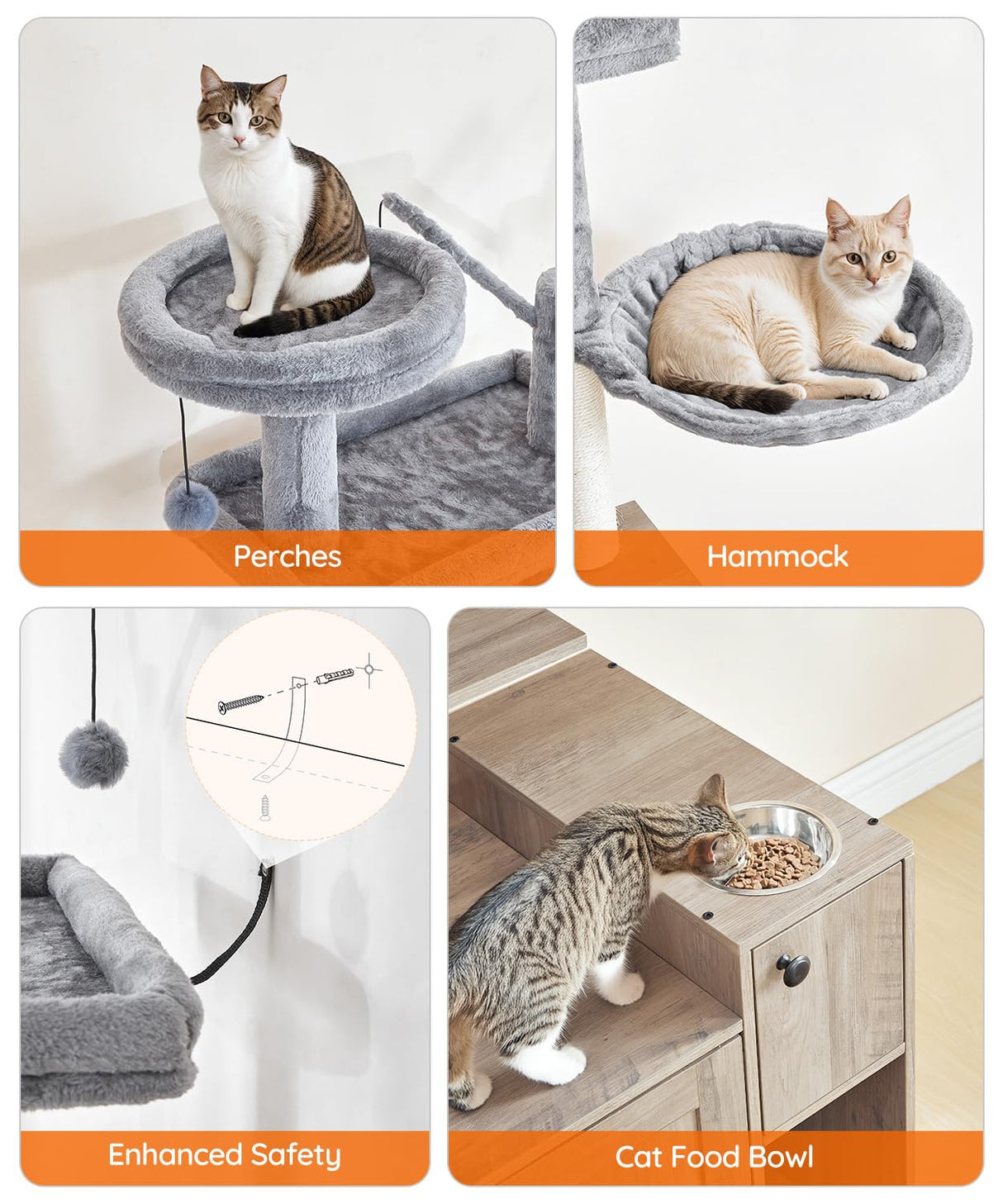 Perches

Hammock

Enhanced Safety

Cat Food Bowl