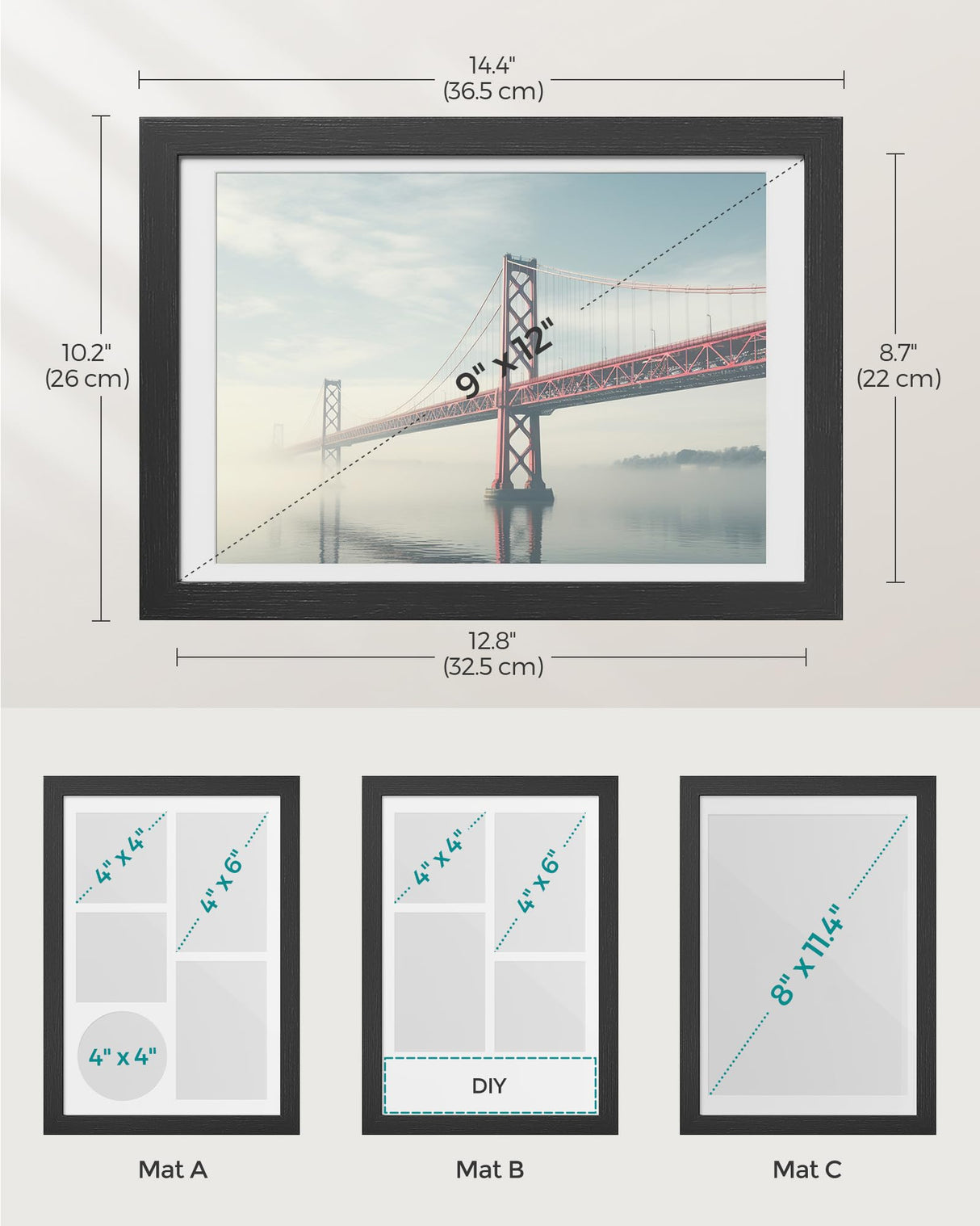 14.4"
(36.5 cm)

10.2"
(26 cm)

9" x 12"

8.7"
(22 cm)

12.8"
(32.5 cm)

4" x 4"

4" x 6"

4" x 4"

Mat A

4" x 4"

4" x 6"

DIY

Mat B

8" x 11.4"

Mat C