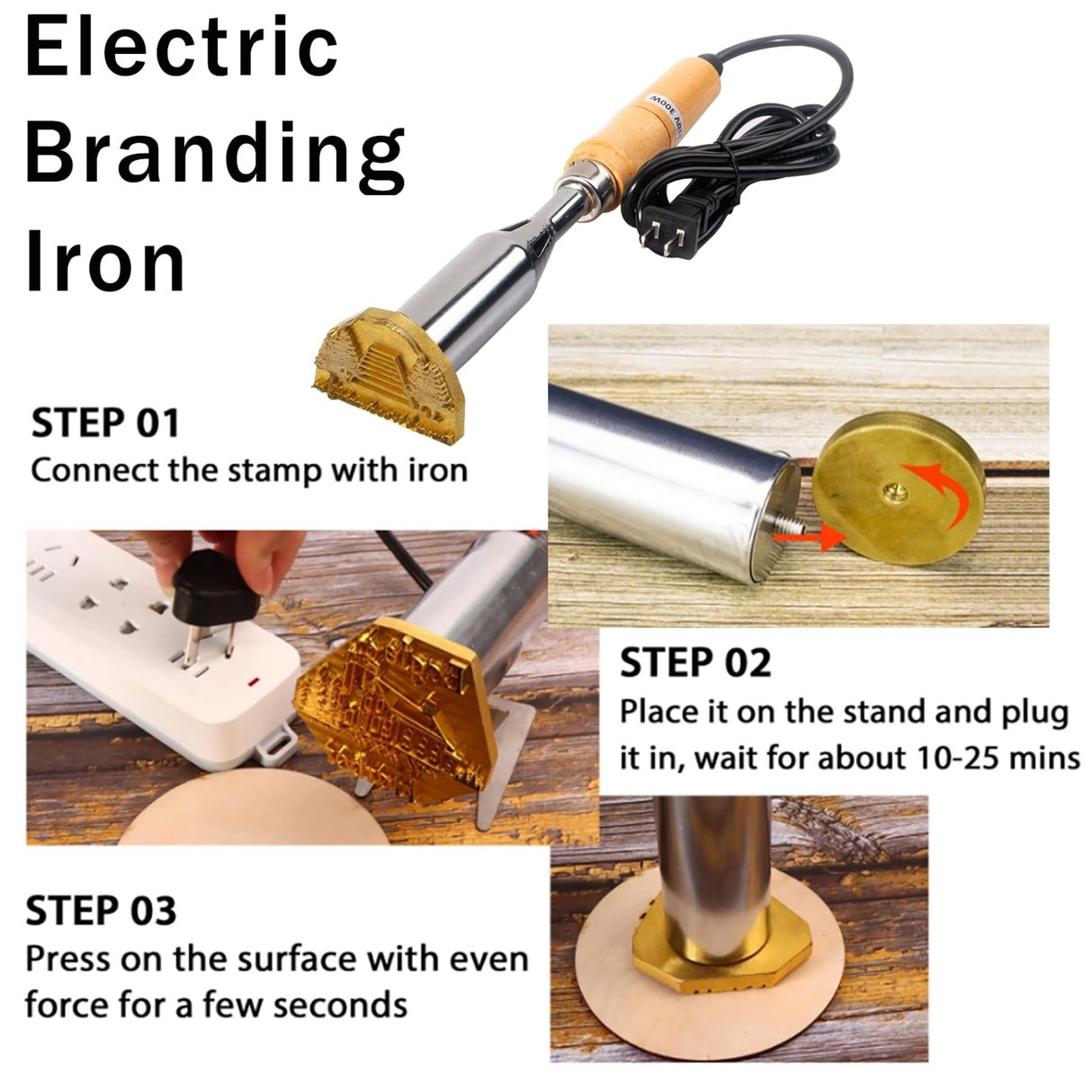 Electric Branding Iron

300W

STEP 01
Connect the stamp with iron

STEP 02
Place it on the stand and plug it in, wait for about 10-25 mins

STEP 03
Press on the surface with even force for a few seconds