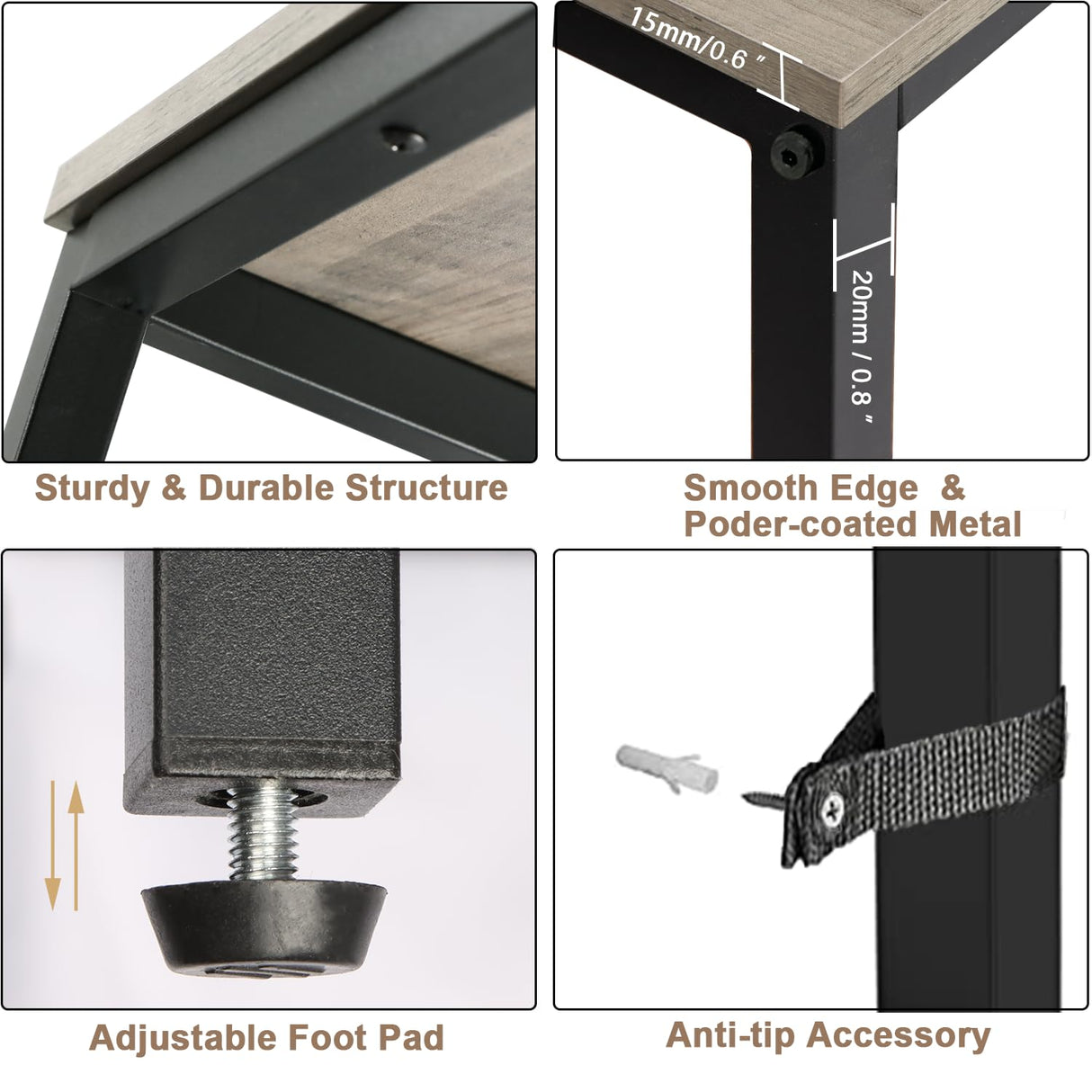 Sturdy & Durable Structure

15mm/0.6 "

20mm / 0.8 "

Smooth Edge & Poder-coated Metal

Adjustable Foot Pad

Anti-tip Accessory