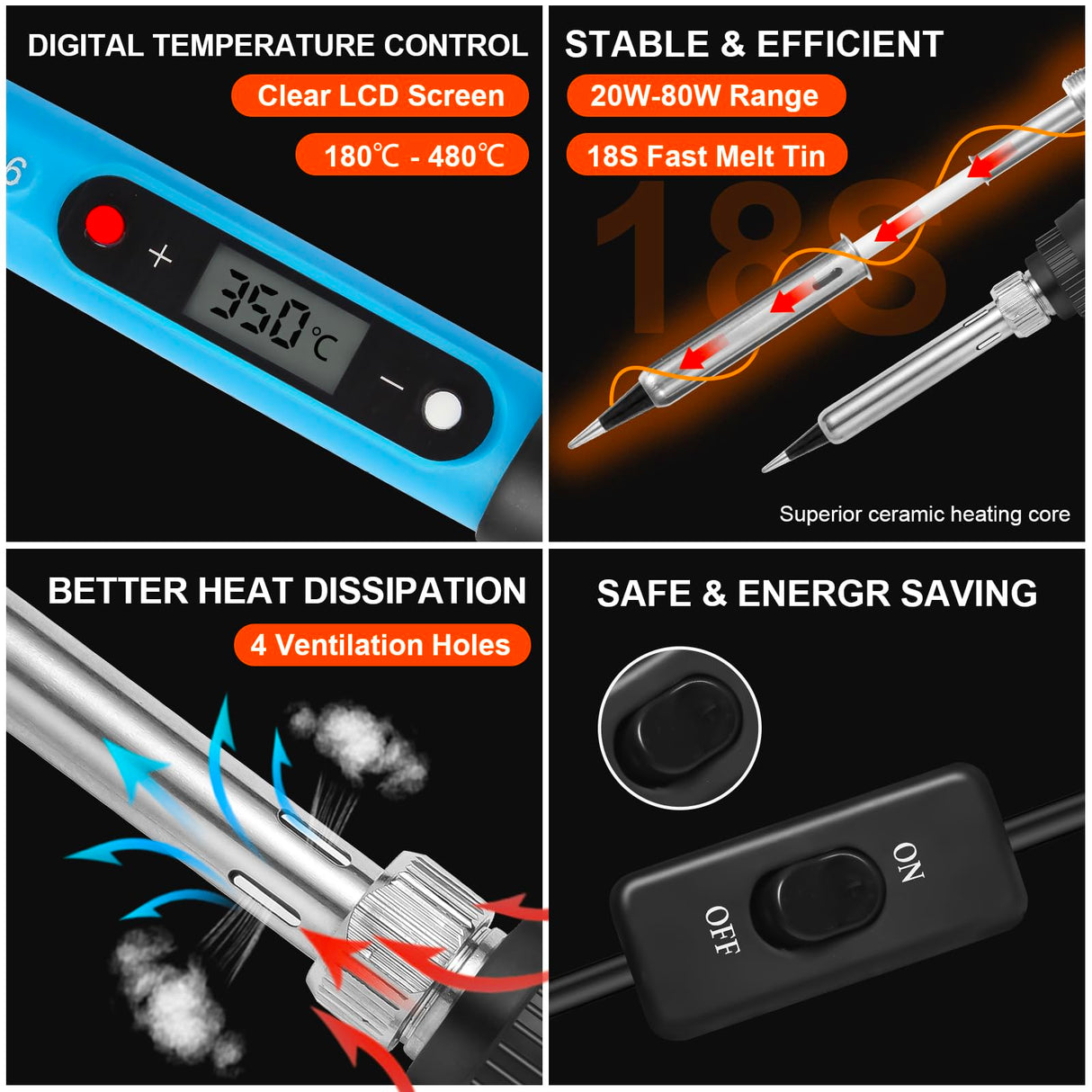 DIGITAL TEMPERATURE CONTROL

Clear LCD Screen

180℃ - 480℃

6

+

350℃

−

STABLE & EFFICIENT

20W-80W Range

18S Fast Melt Tin

18S

Superior ceramic heating core

BETTER HEAT DISSIPATION

4 Ventilation Holes

SAFE & ENERGR SAVING

ON

OFF