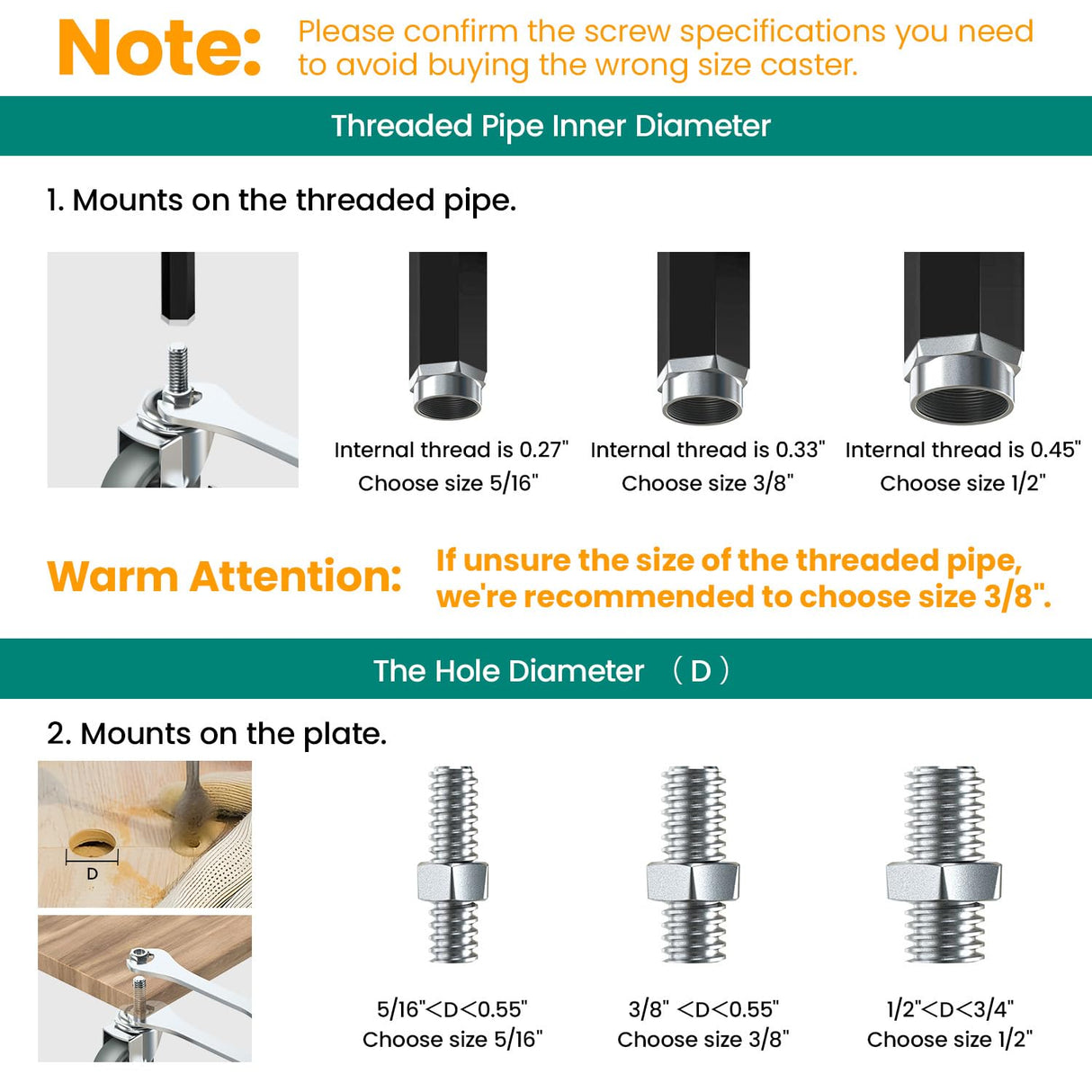 Note: Please confirm the screw specifications you need to avoid buying the wrong size caster.

Threaded Pipe Inner Diameter

1. Mounts on the threaded pipe.

Internal thread is 0.27"
Choose size 5/16"

Internal thread is 0.33"
Choose size 3/8"

Internal thread is 0.45"
Choose size 1/2"

Warm Attention: If unsure the size of the threaded pipe, we're recommended to choose size 3/8".

The Hole Diameter （D）

2. Mounts on the plate.

D

5/16"<D<0.55"
Choose size 5/16"

3/8" <D<0.55"
Choose size 3/8"

1/2"<D<3/4"
Choose size 1/2"