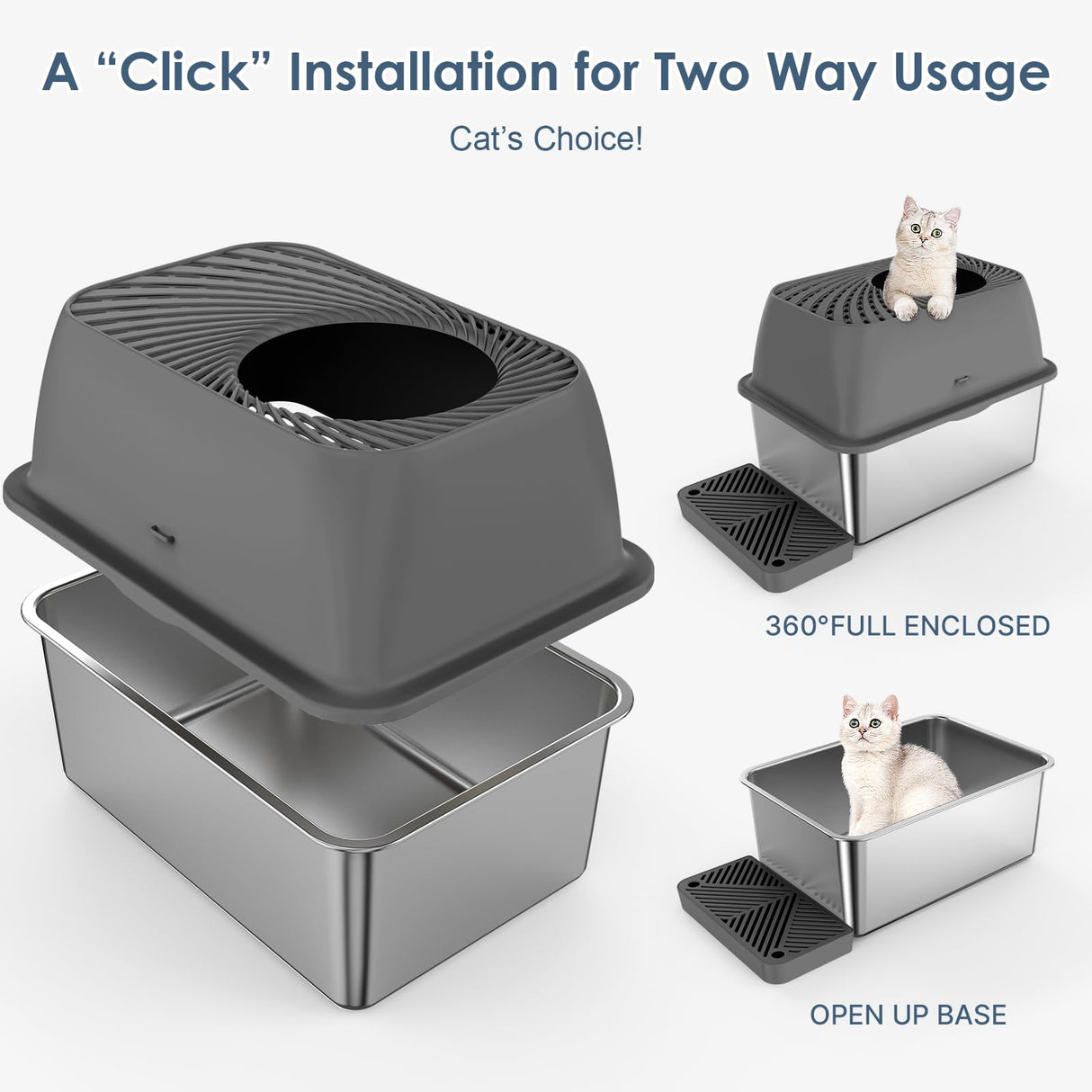 A “Click” Installation for Two Way Usage

Cat’s Choice!

360°FULL ENCLOSED

OPEN UP BASE