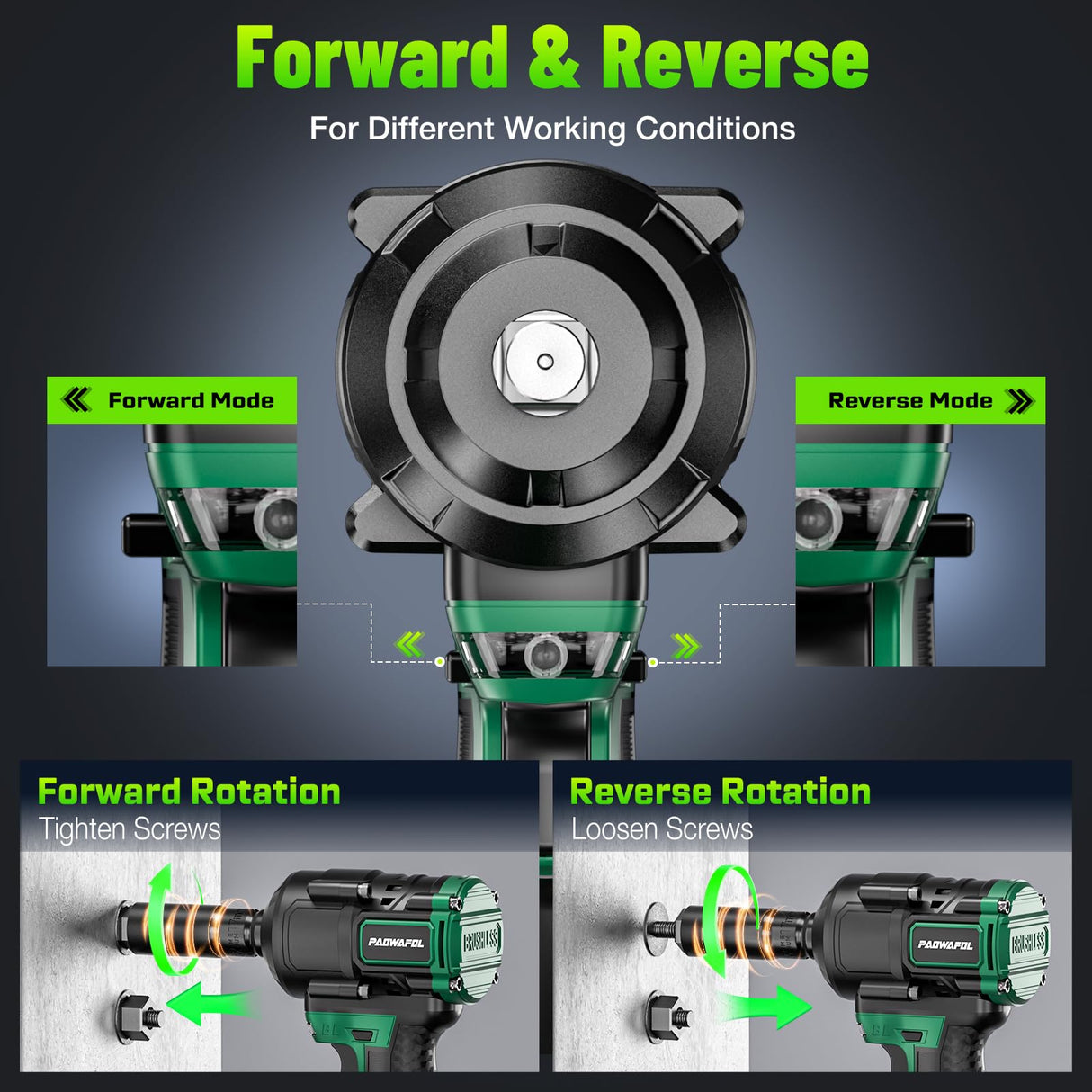 Forward & Reverse
For Different Working Conditions

Forward Mode

Reverse Mode

Forward Rotation
Tighten Screws

PAOWAFOL
BRUSHLESS

Reverse Rotation
Loosen Screws

PAOWAFOL
BRUSHLESS