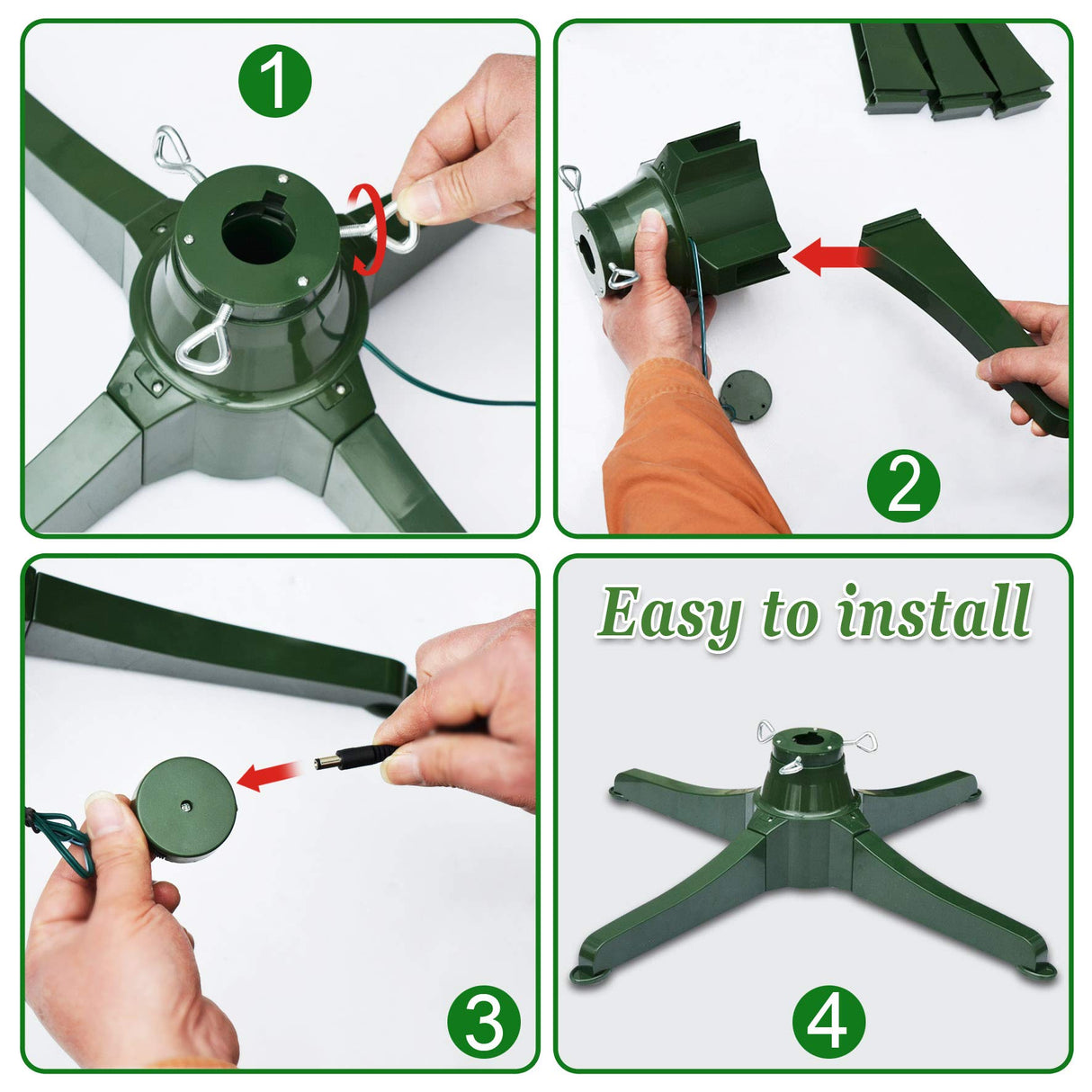 1

2

3

Easy to install

4