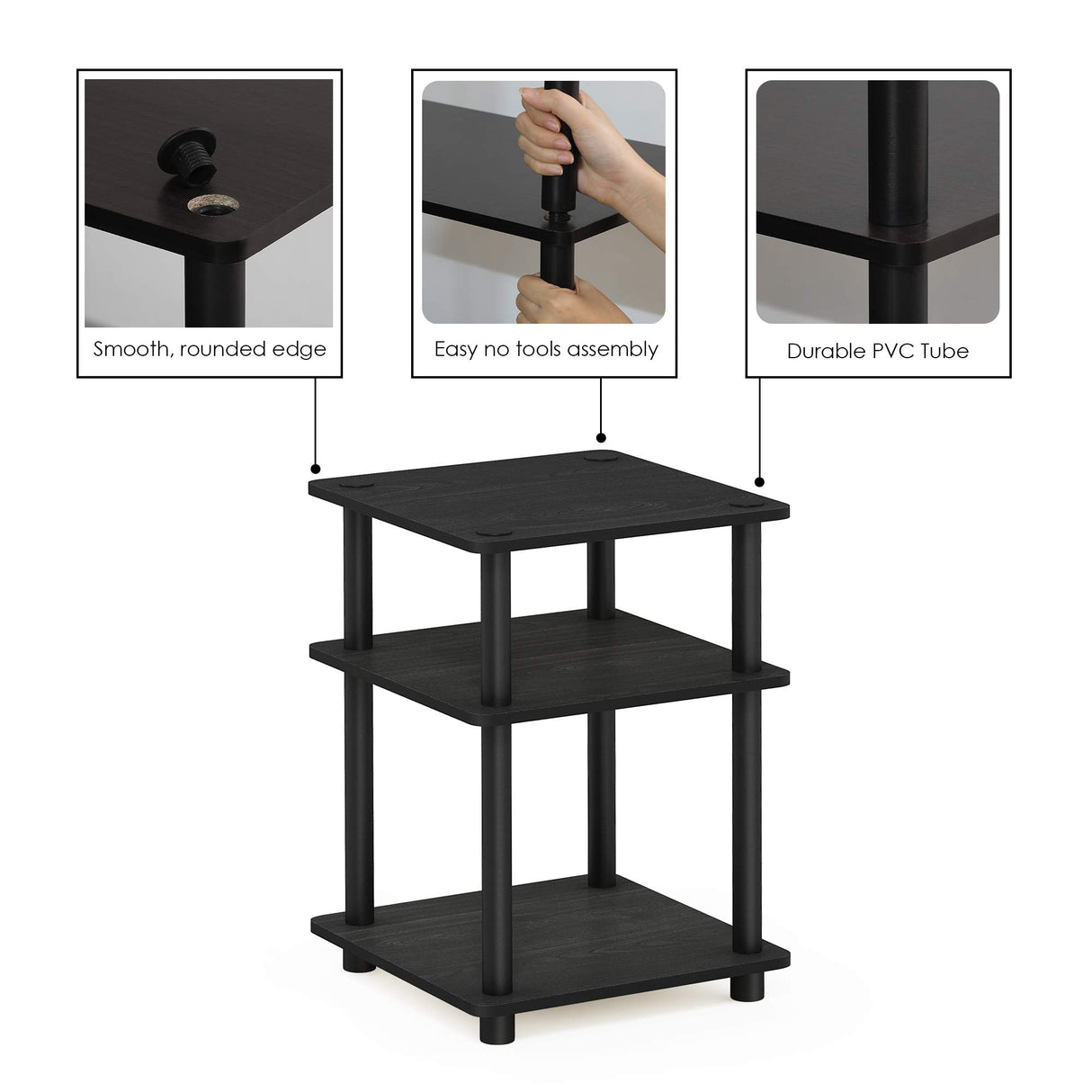 Smooth, rounded edge

Easy no tools assembly

Durable PVC Tube