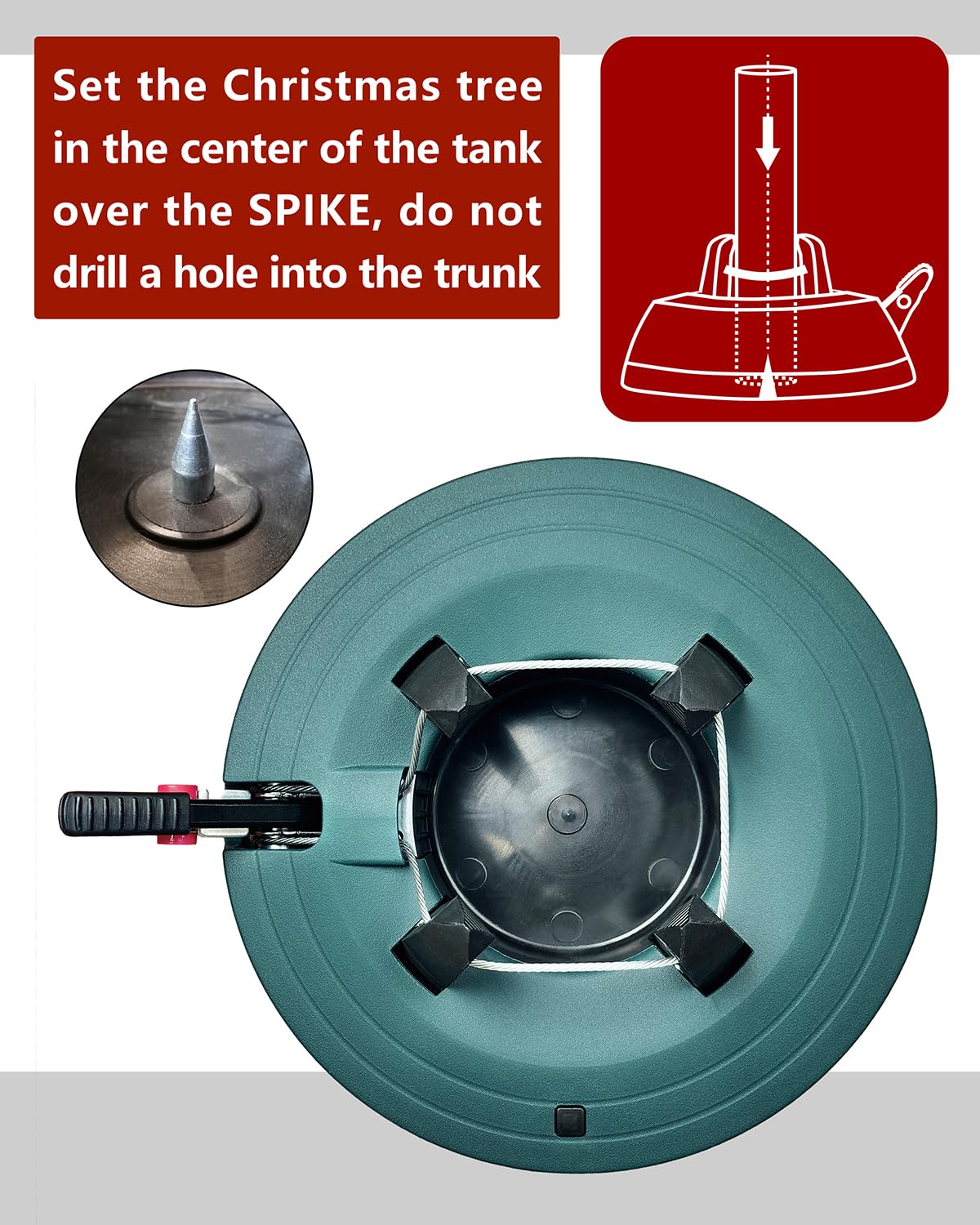 Set the Christmas tree in the center of the tank over the SPIKE, do not drill a hole into the trunk