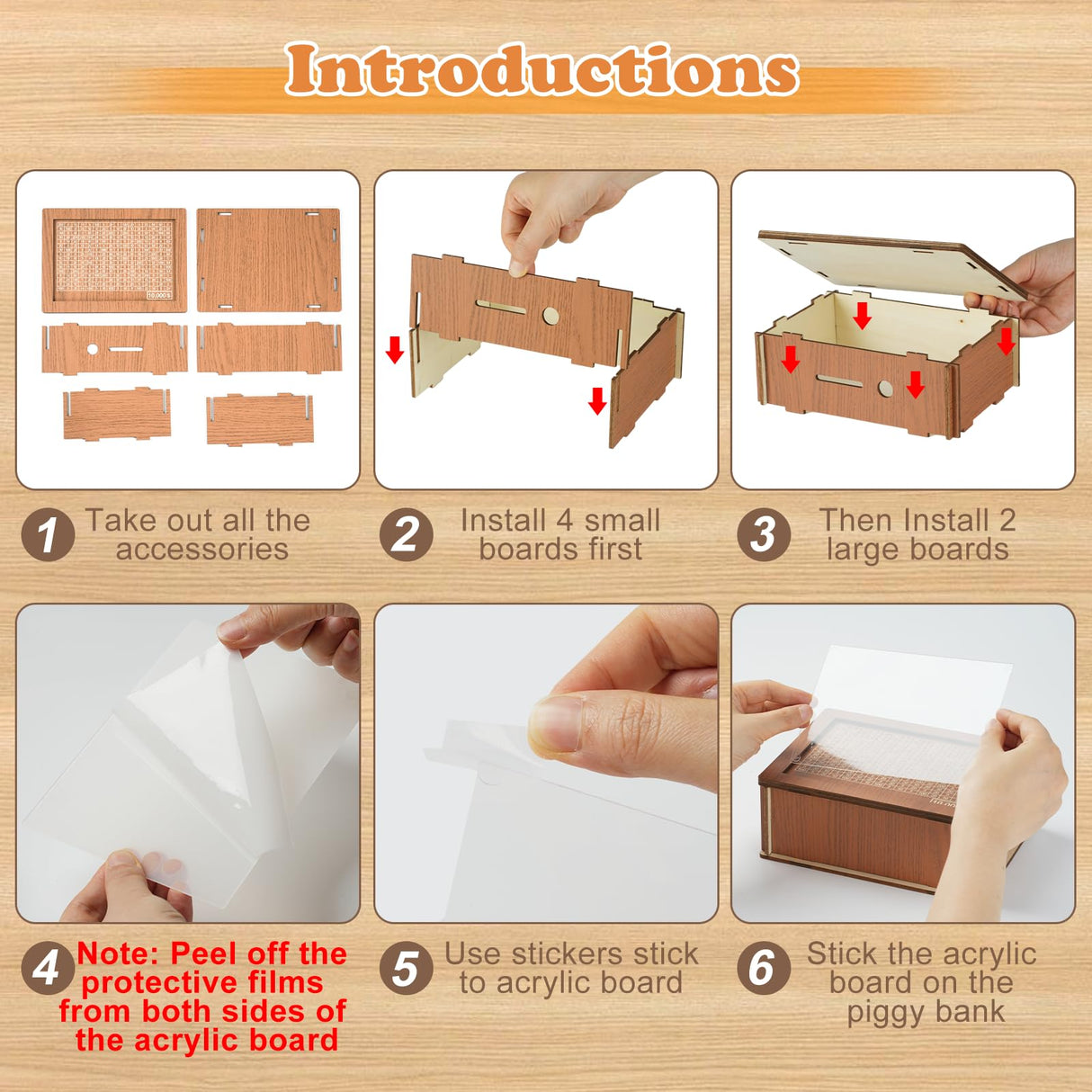 Introductions

10,000$

1 Take out all the accessories

2 Install 4 small boards first

3 Then Install 2 large boards

4 Note: Peel off the protective films from both sides of the acrylic board

5 Use stickers stick to acrylic board

6 Stick the acrylic board on the piggy bank