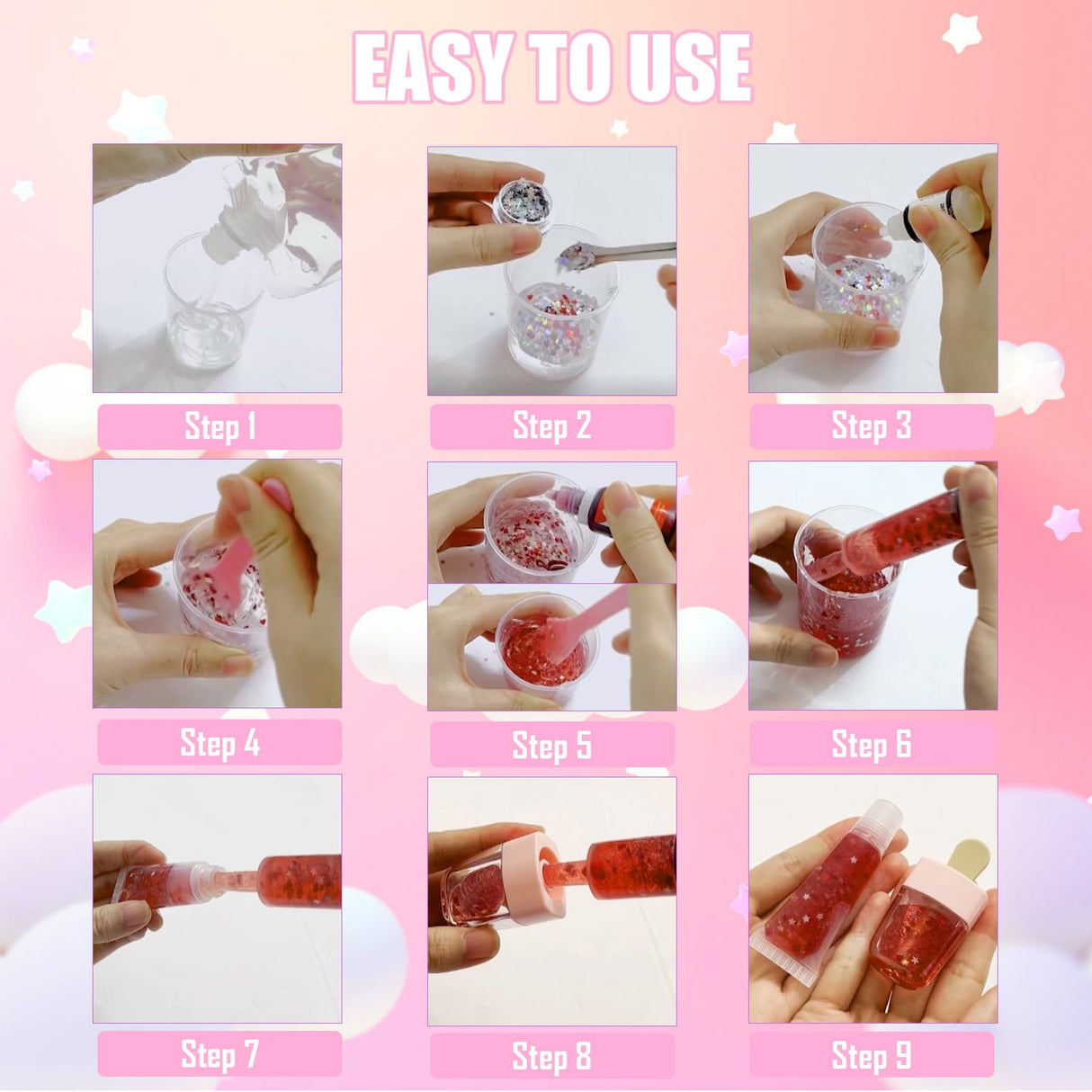 EASY TO USE

Step 1

Step 2

Step 3

Step 4

Step 5

Step 6

Step 7

Step 8

Step 9