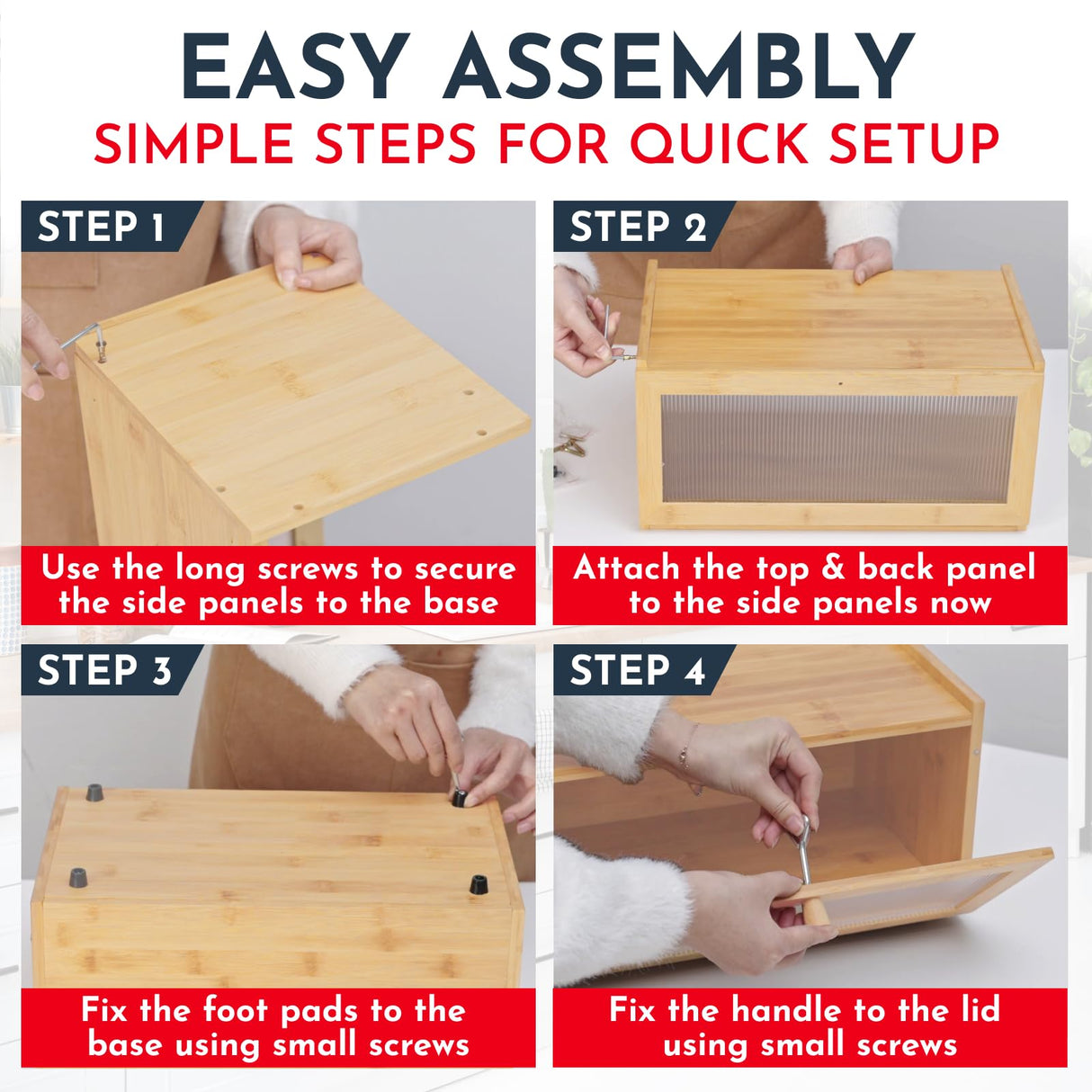 EASY ASSEMBLY
SIMPLE STEPS FOR QUICK SETUP

STEP 1
Use the long screws to secure the side panels to the base

STEP 2
Attach the top & back panel to the side panels now

STEP 3
Fix the foot pads to the base using small screws

STEP 4
Fix the handle to the lid using small screws