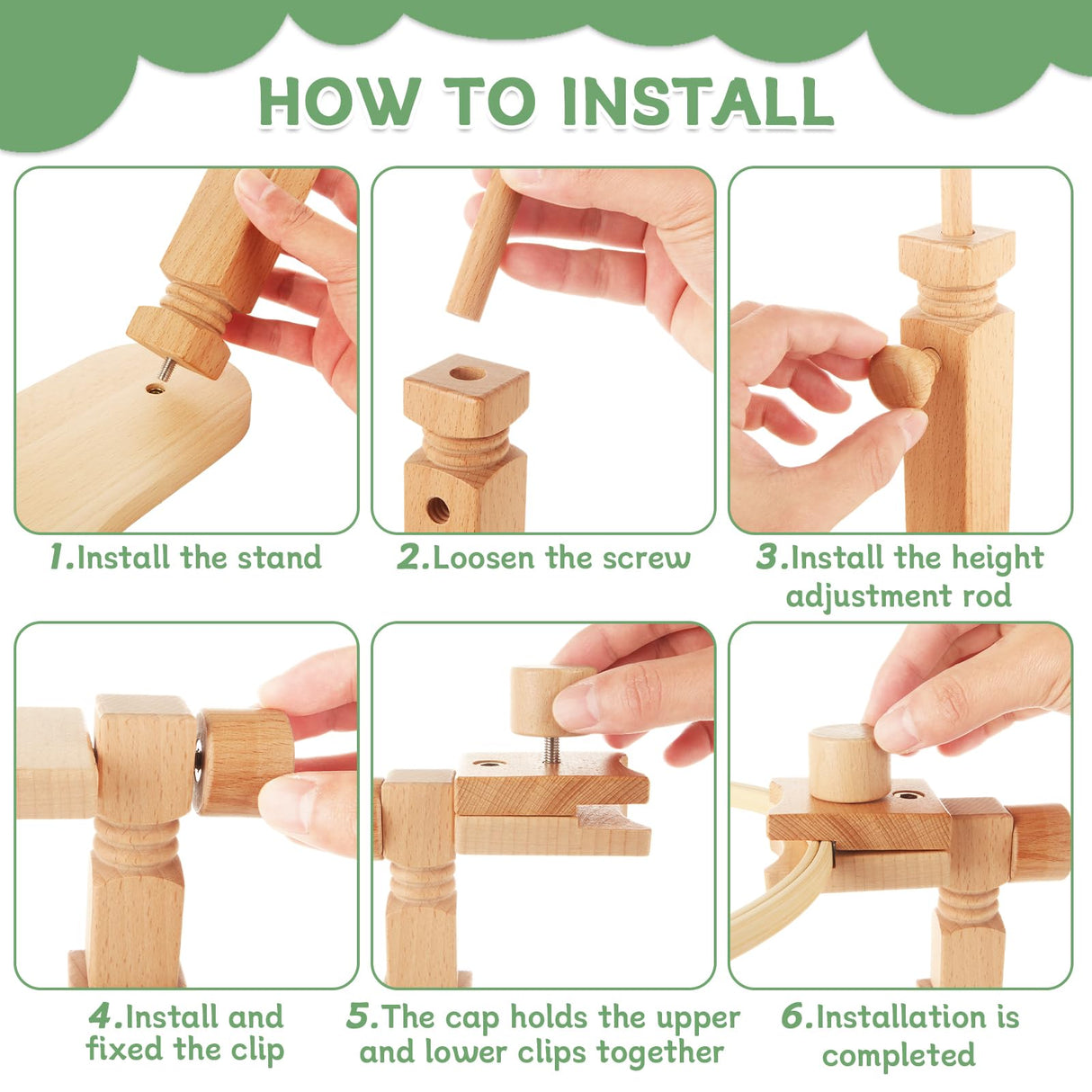 HOW TO INSTALL

1.Install the stand

2.Loosen the screw

3.Install the height adjustment rod

4.Install and fixed the clip

5.The cap holds the upper and lower clips together

6.Installation is completed