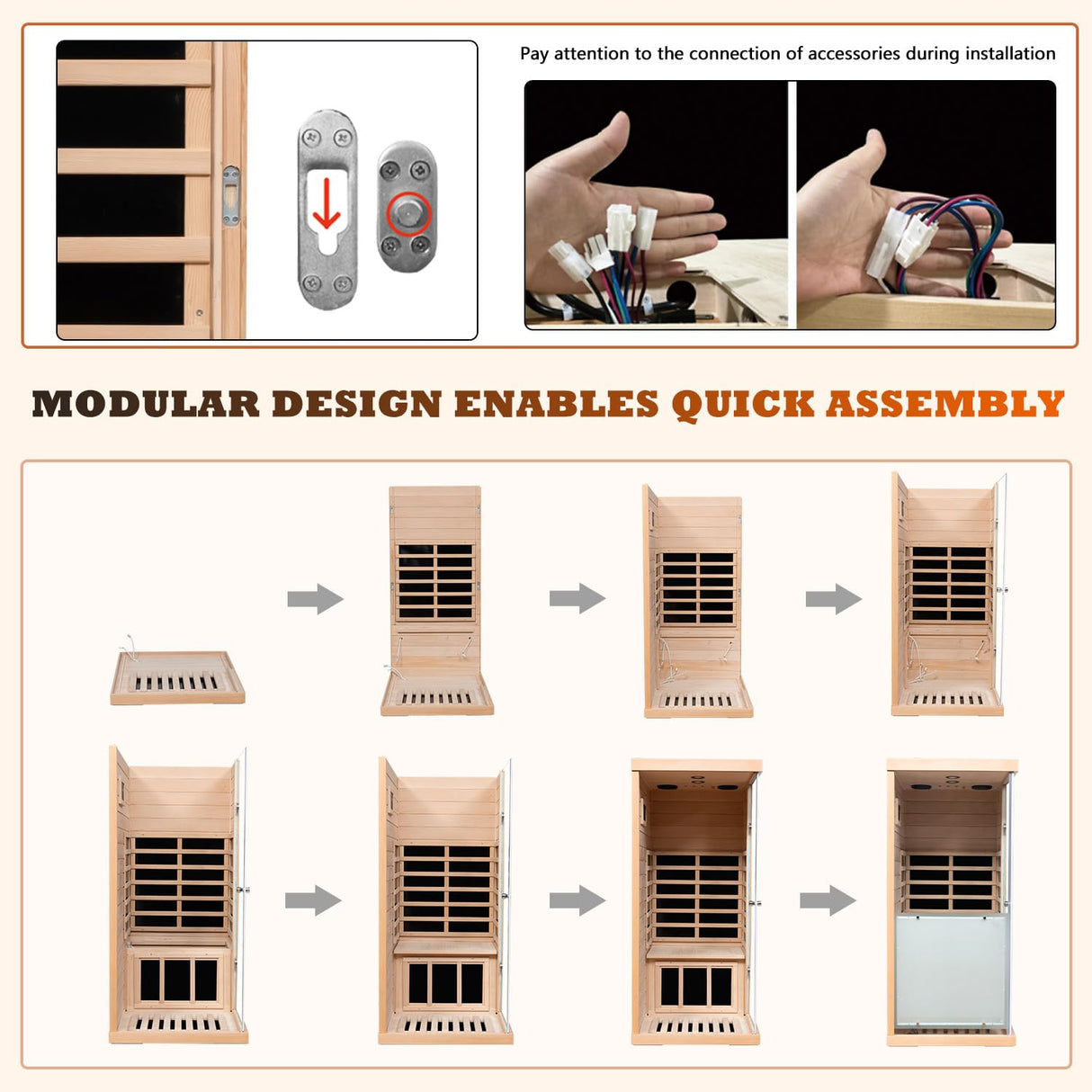 Pay attention to the connection of accessories during installation

MODULAR DESIGN ENABLES QUICK ASSEMBLY