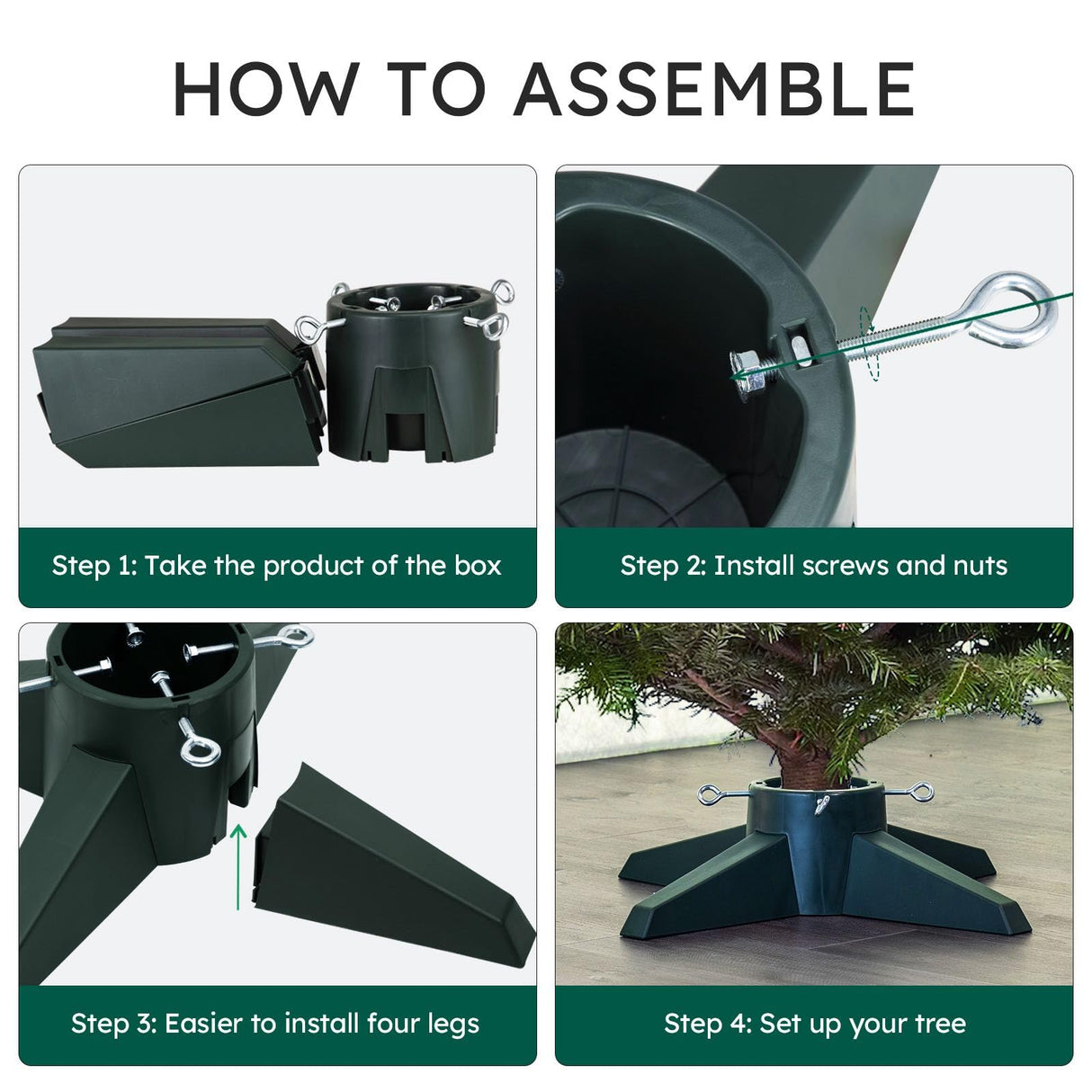 HOW TO ASSEMBLE

Step 1: Take the product of the box

Step 2: Install screws and nuts

Step 3: Easier to install four legs

Step 4: Set up your tree