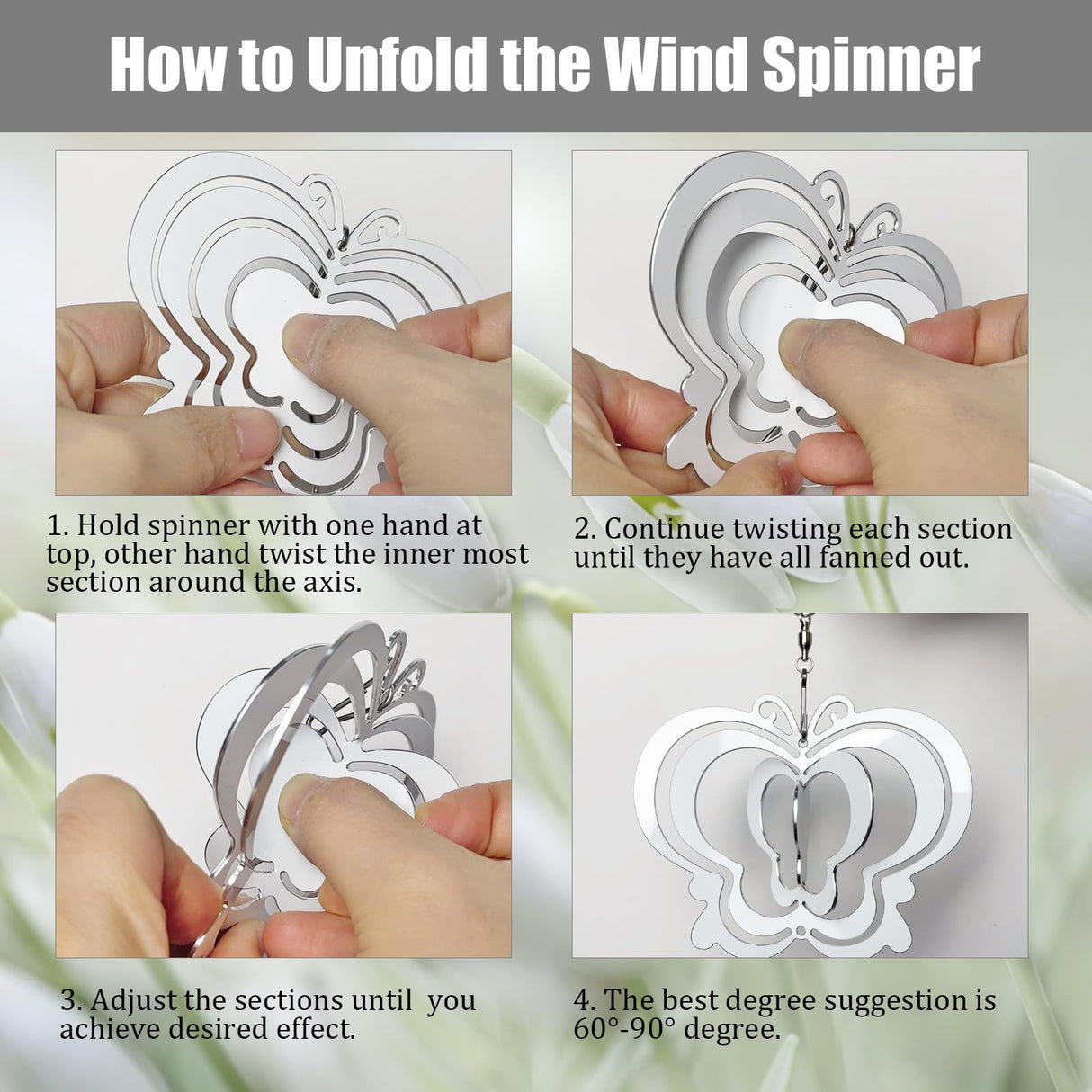 How to Unfold the Wind Spinner

1. Hold spinner with one hand at top, other hand twist the inner most section around the axis.

2. Continue twisting each section until they have all fanned out.

3. Adjust the sections until you achieve desired effect.

4. The best degree suggestion is 60°-90° degree.