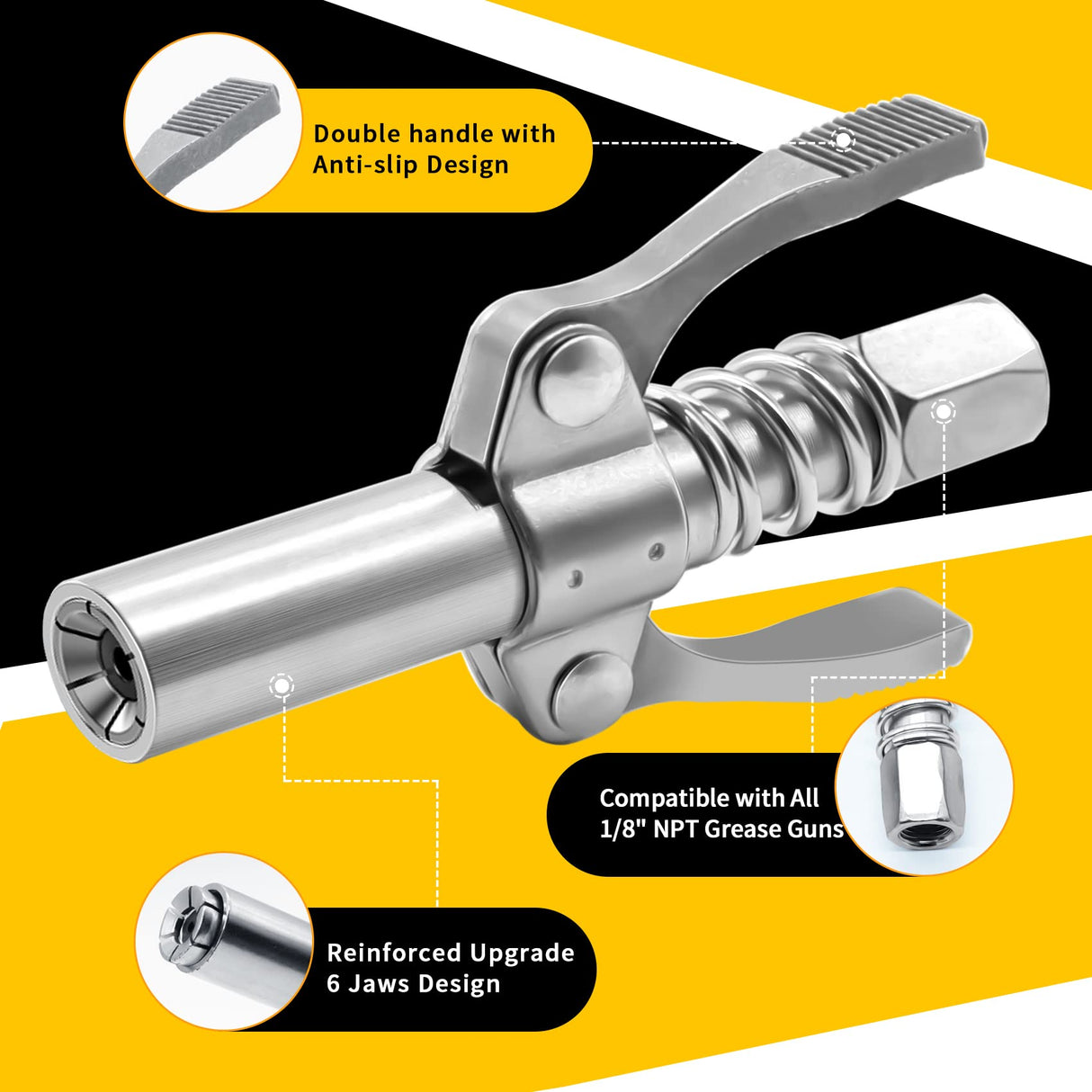 Double handle with Anti-slip Design

Compatible with All 1/8" NPT Grease Guns

Reinforced Upgrade 6 Jaws Design