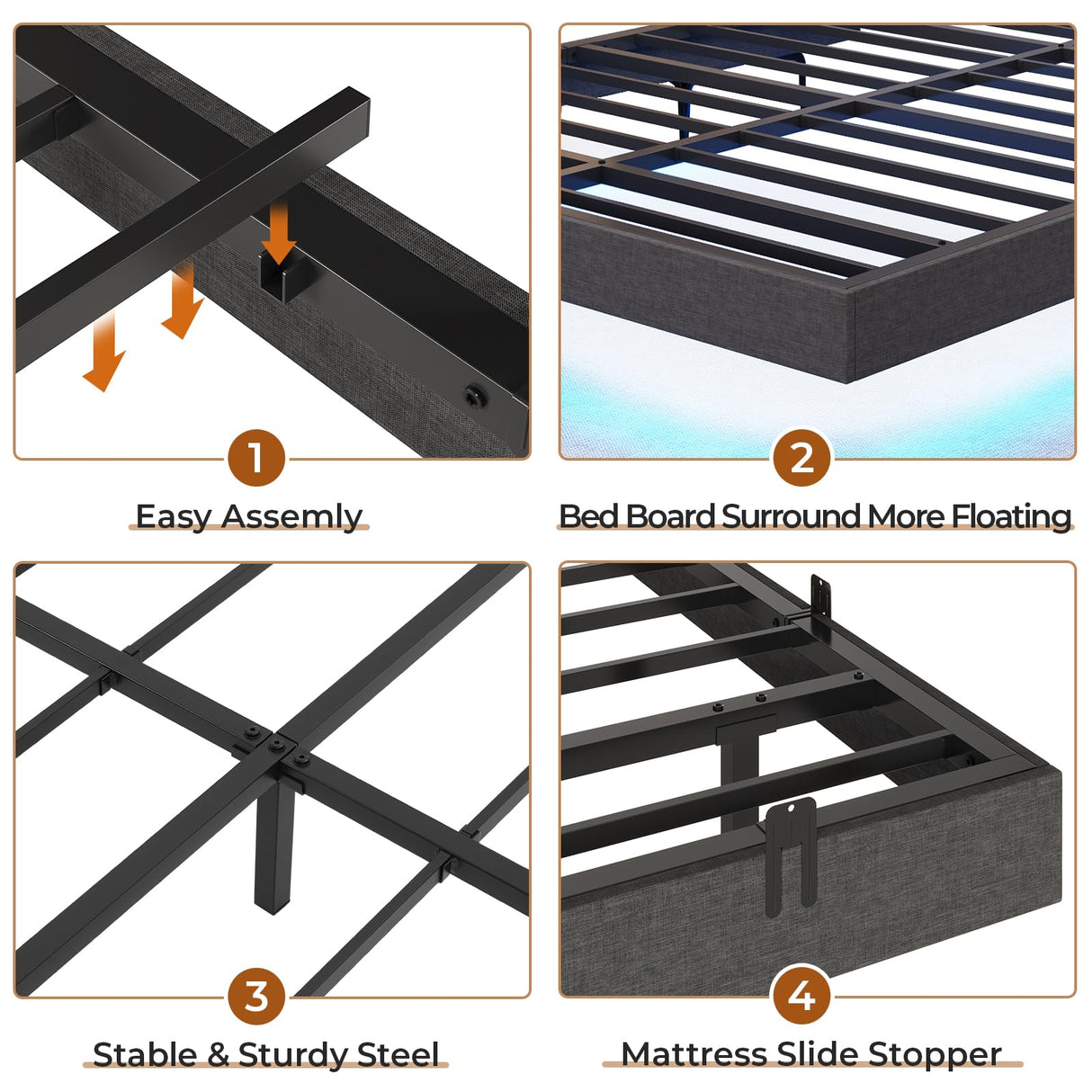 1

Easy Assemly

2

Bed Board Surround More Floating

3

Stable & Sturdy Steel

4

Mattress Slide Stopper