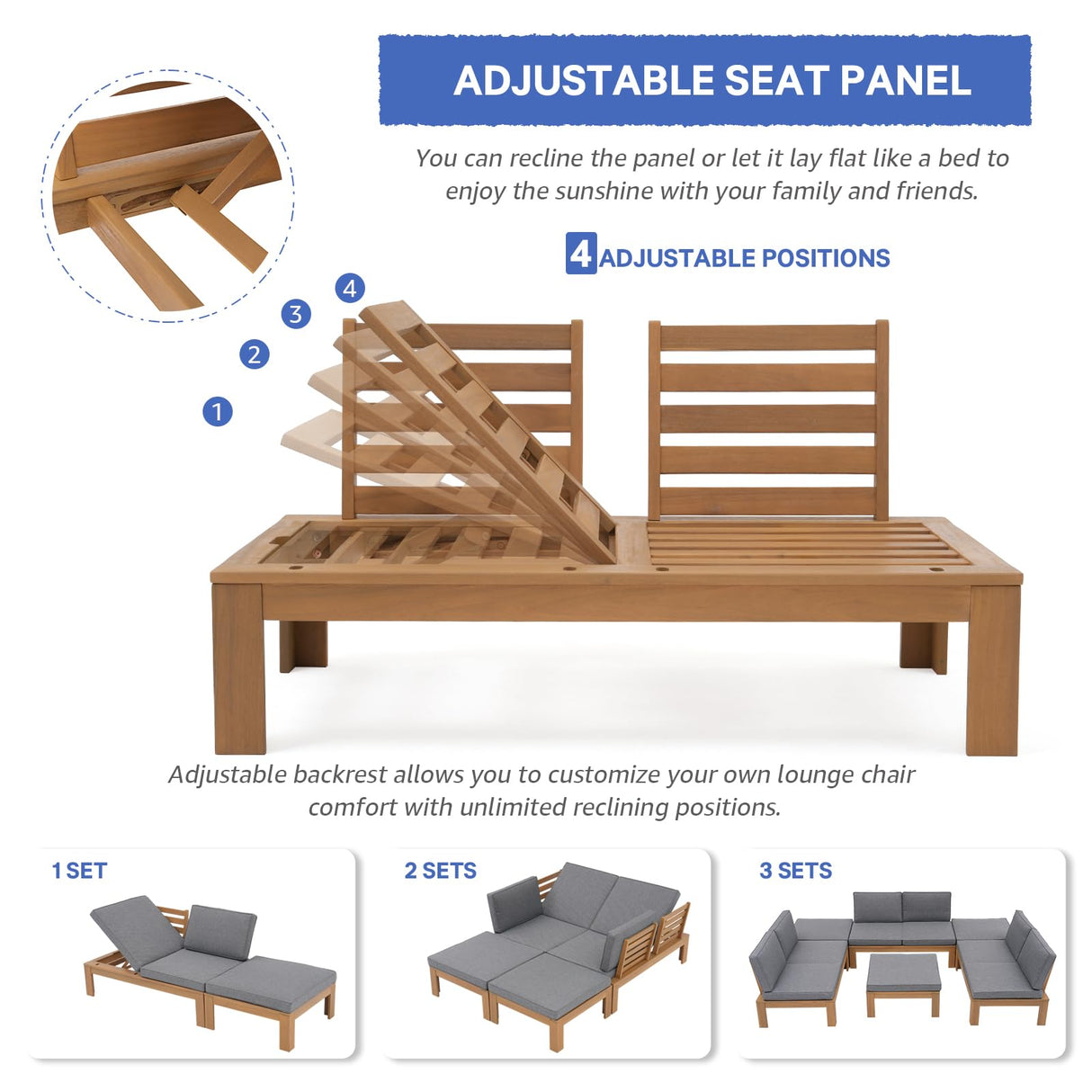 ADJUSTABLE SEAT PANEL

You can recline the panel or let it lay flat like a bed to enjoy the sunshine with your family and friends.

4 ADJUSTABLE POSITIONS

4

3

2

1

Adjustable backrest allows you to customize your own lounge chair comfort with unlimited reclining positions.

1 SET

2 SETS

3 SETS