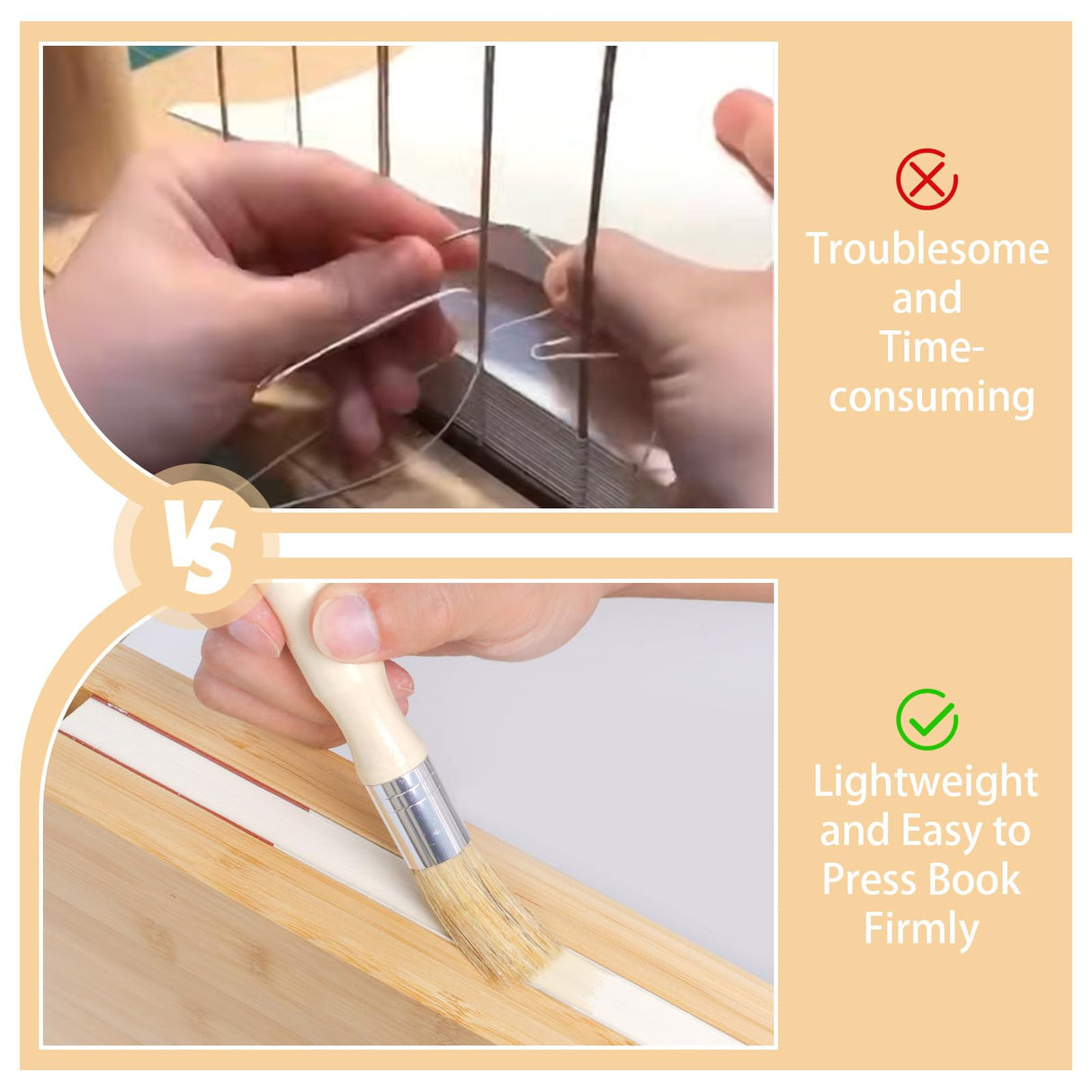 Troublesome and Time-consuming

VS

Lightweight and Easy to Press Book Firmly