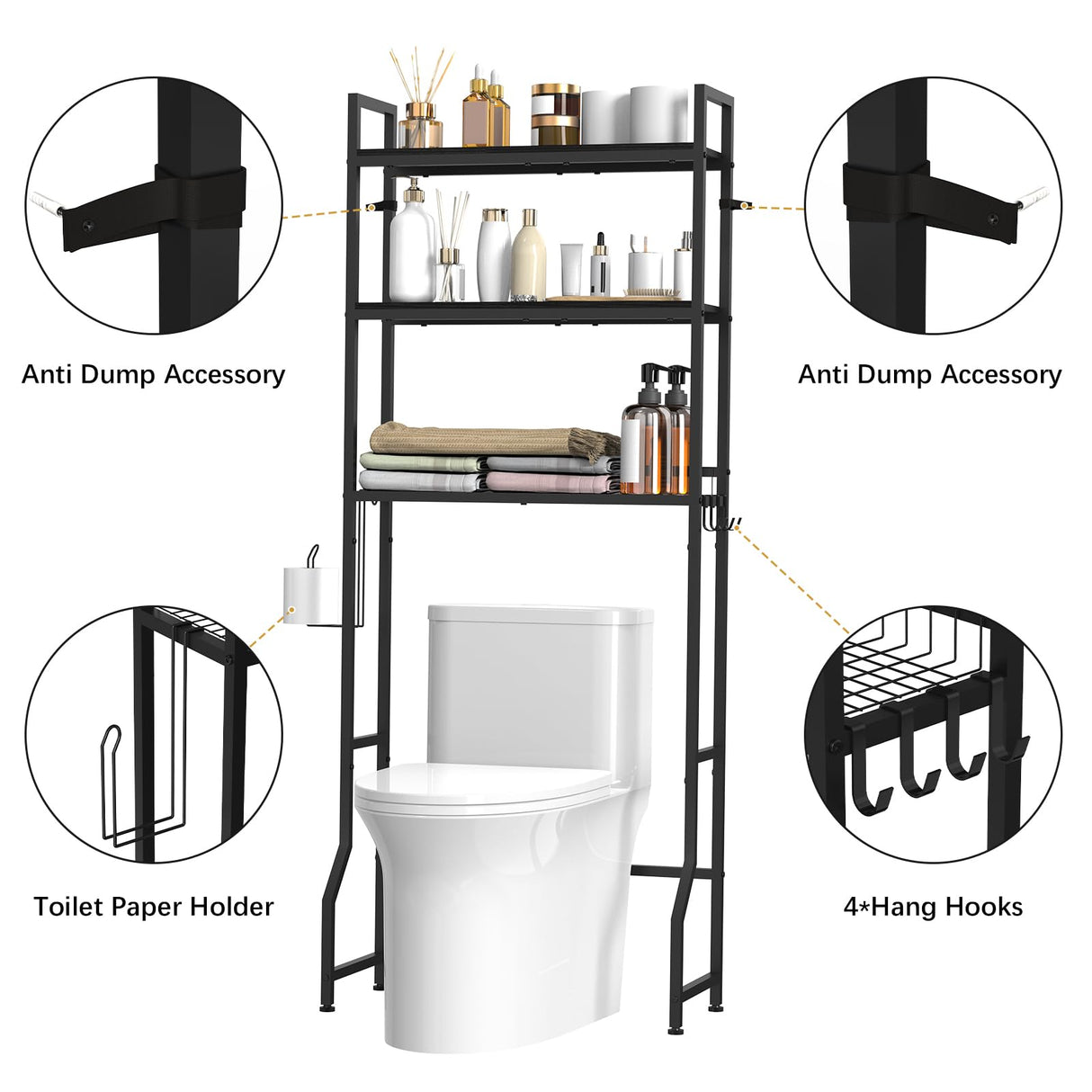 Anti Dump Accessory

Anti Dump Accessory

Toilet Paper Holder

4*Hang Hooks