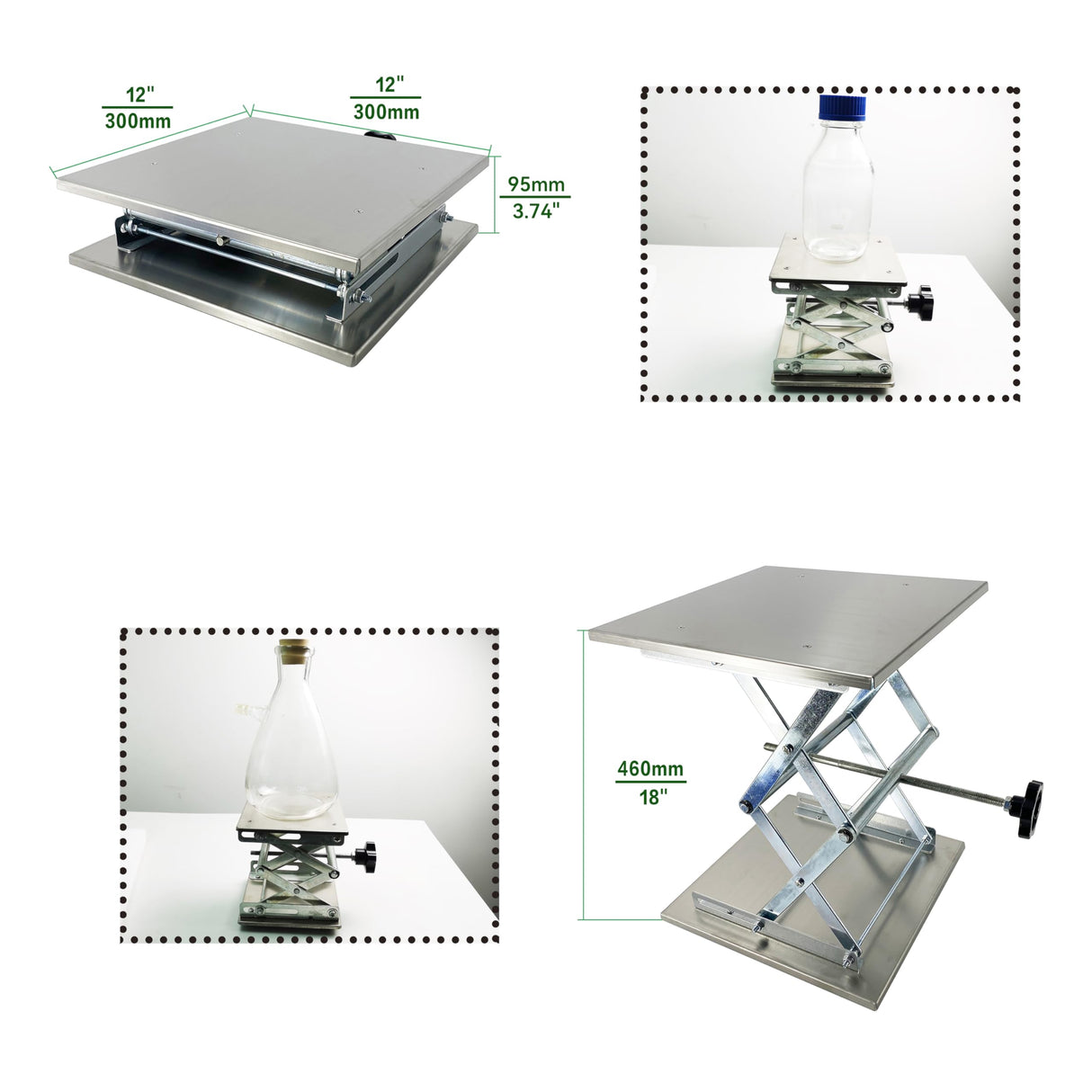 12"
300mm

12"
300mm

95mm
3.74"

460mm
18"