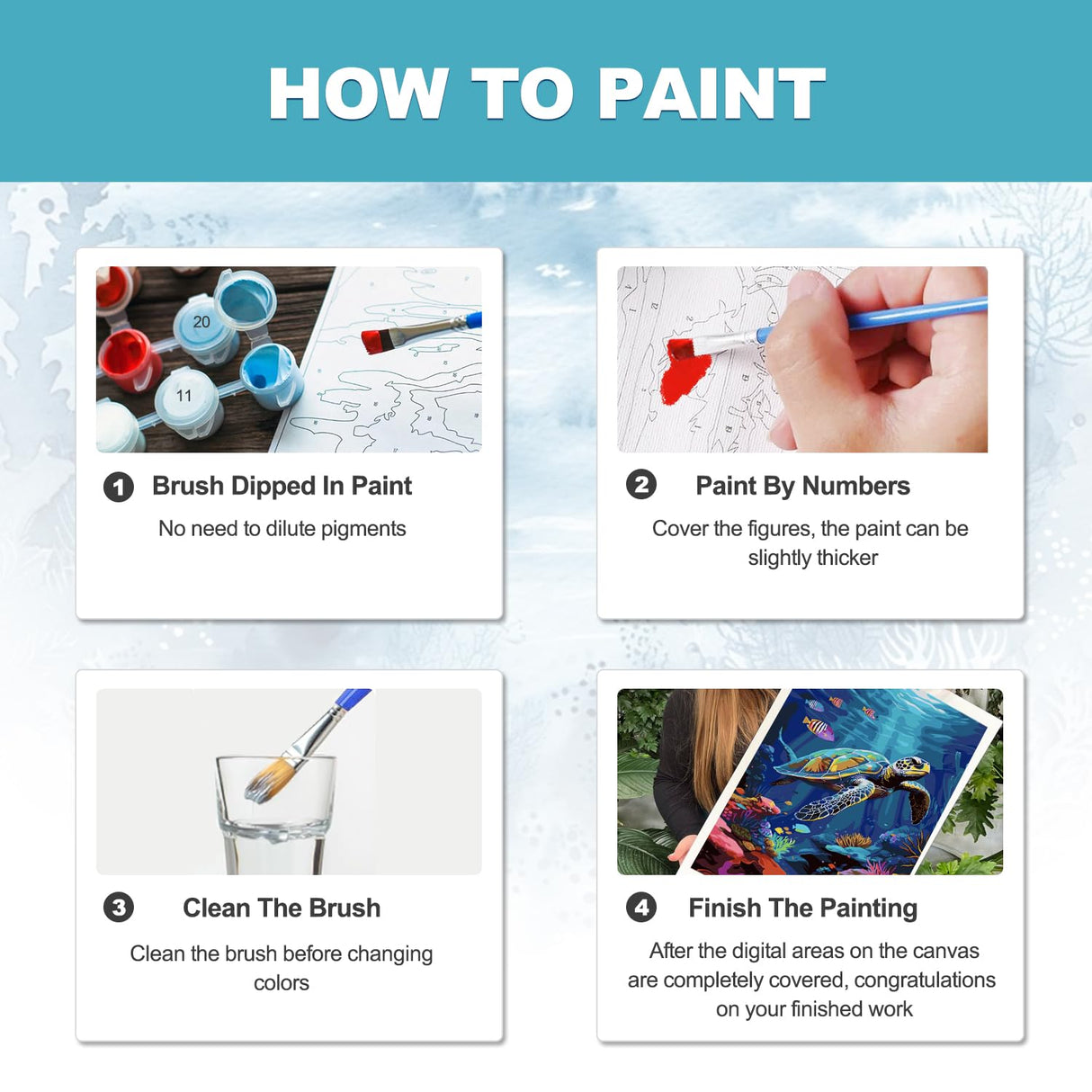 HOW TO PAINT

20

11

1 Brush Dipped In Paint

No need to dilute pigments

2 Paint By Numbers

Cover the figures, the paint can be slightly thicker

3 Clean The Brush

Clean the brush before changing colors

4 Finish The Painting

After the digital areas on the canvas are completely covered, congratulations on your finished work