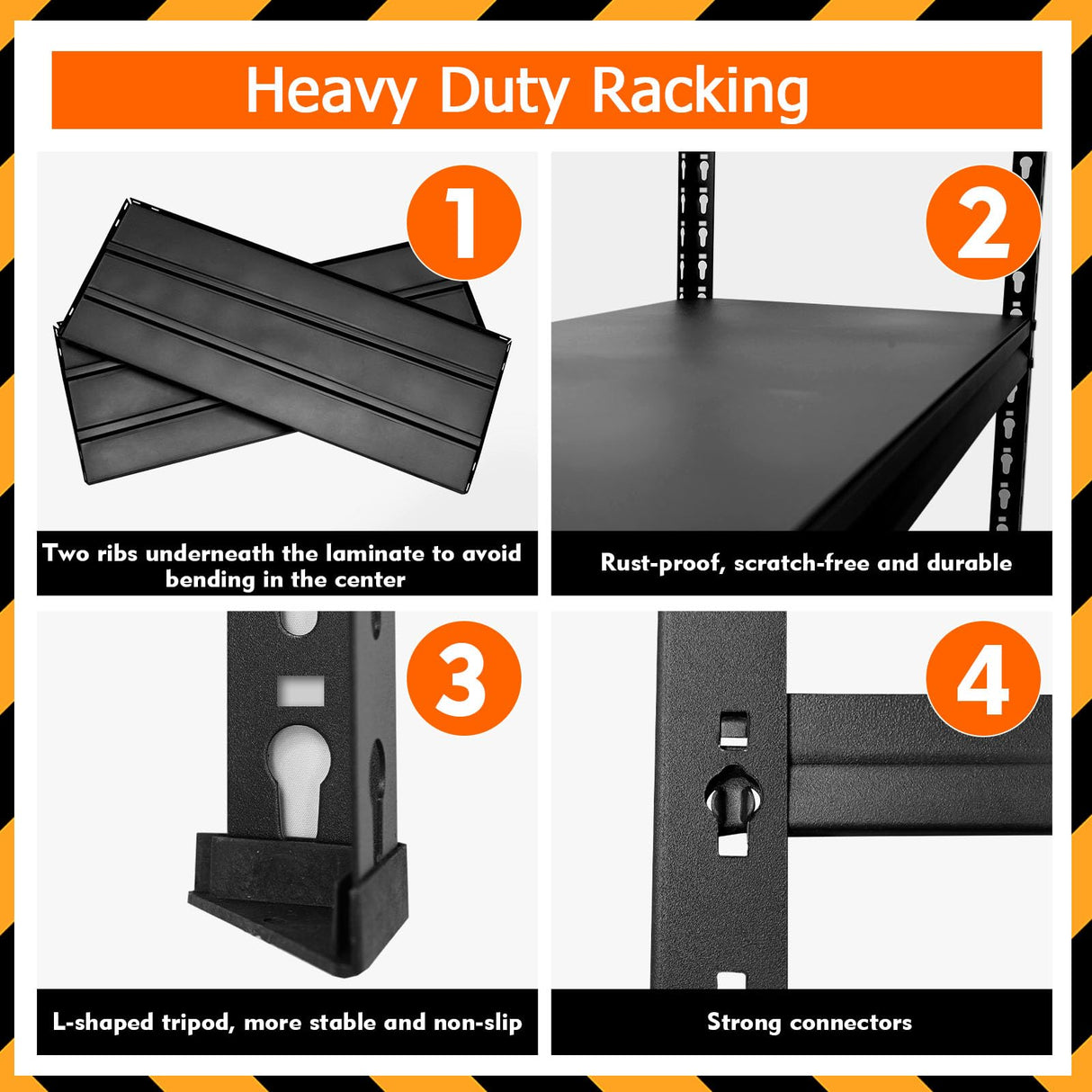 Heavy Duty Racking

1

Two ribs underneath the laminate to avoid bending in the center

2

Rust-proof, scratch-free and durable

3

L-shaped tripod, more stable and non-slip

4

Strong connectors