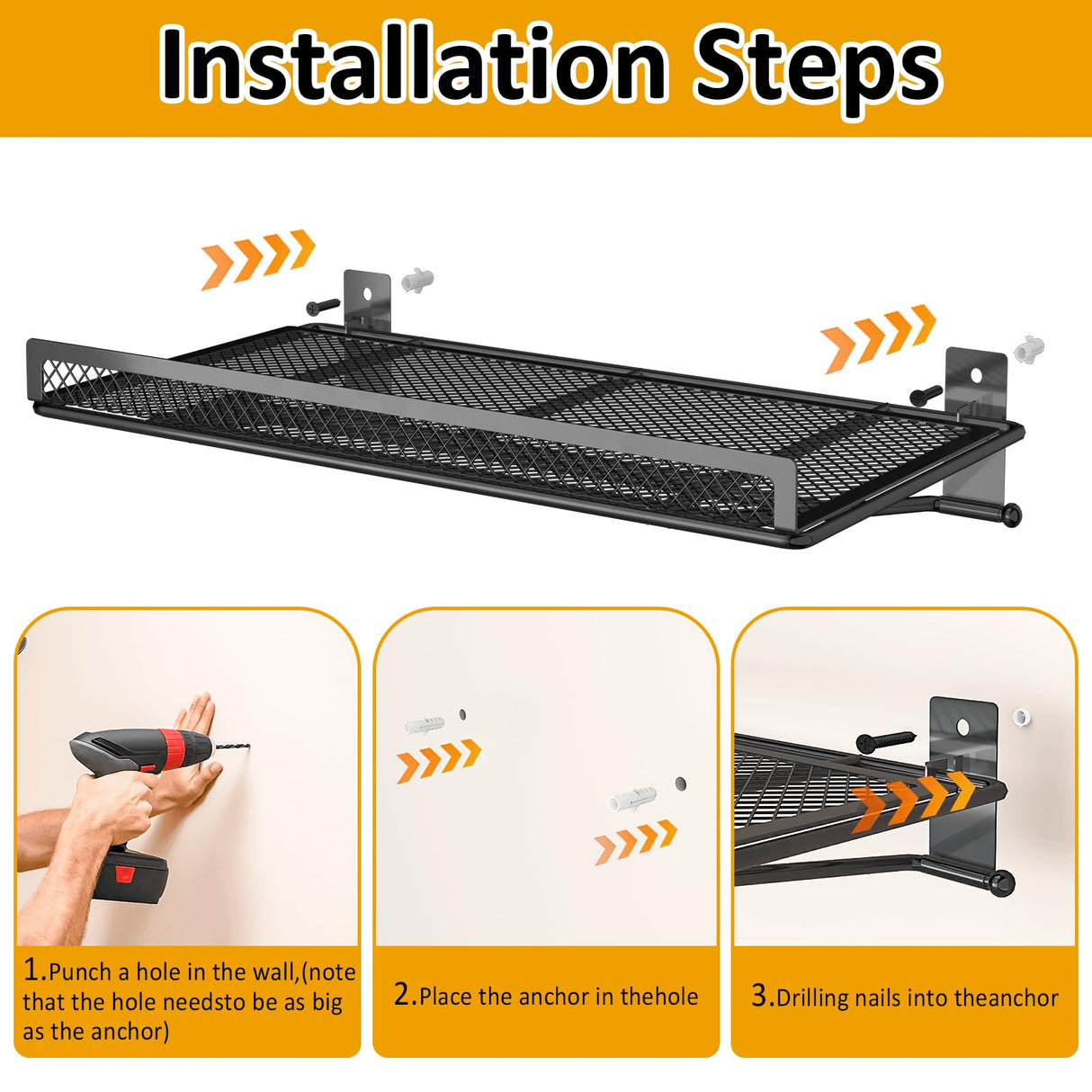 Installation Steps

1.Punch a hole in the wall,(note that the hole needsto be as big as the anchor)

2.Place the anchor in thehole

3.Drilling nails into theanchor