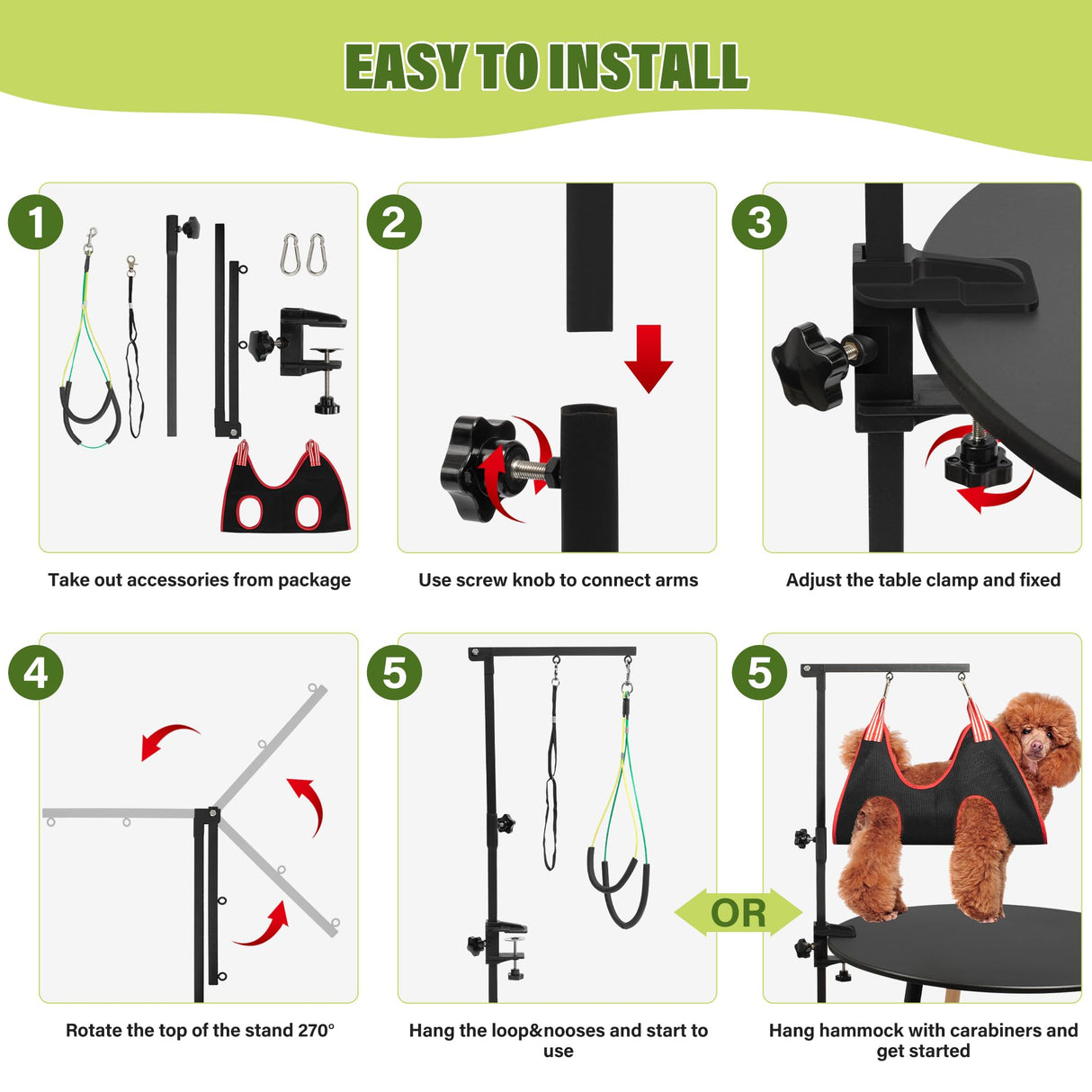 EASY TO INSTALL

1
Take out accessories from package

2
Use screw knob to connect arms

3
Adjust the table clamp and fixed

4
Rotate the top of the stand 270°

5
Hang the loop&nooses and start to use

OR

5
Hang hammock with carabiners and get started