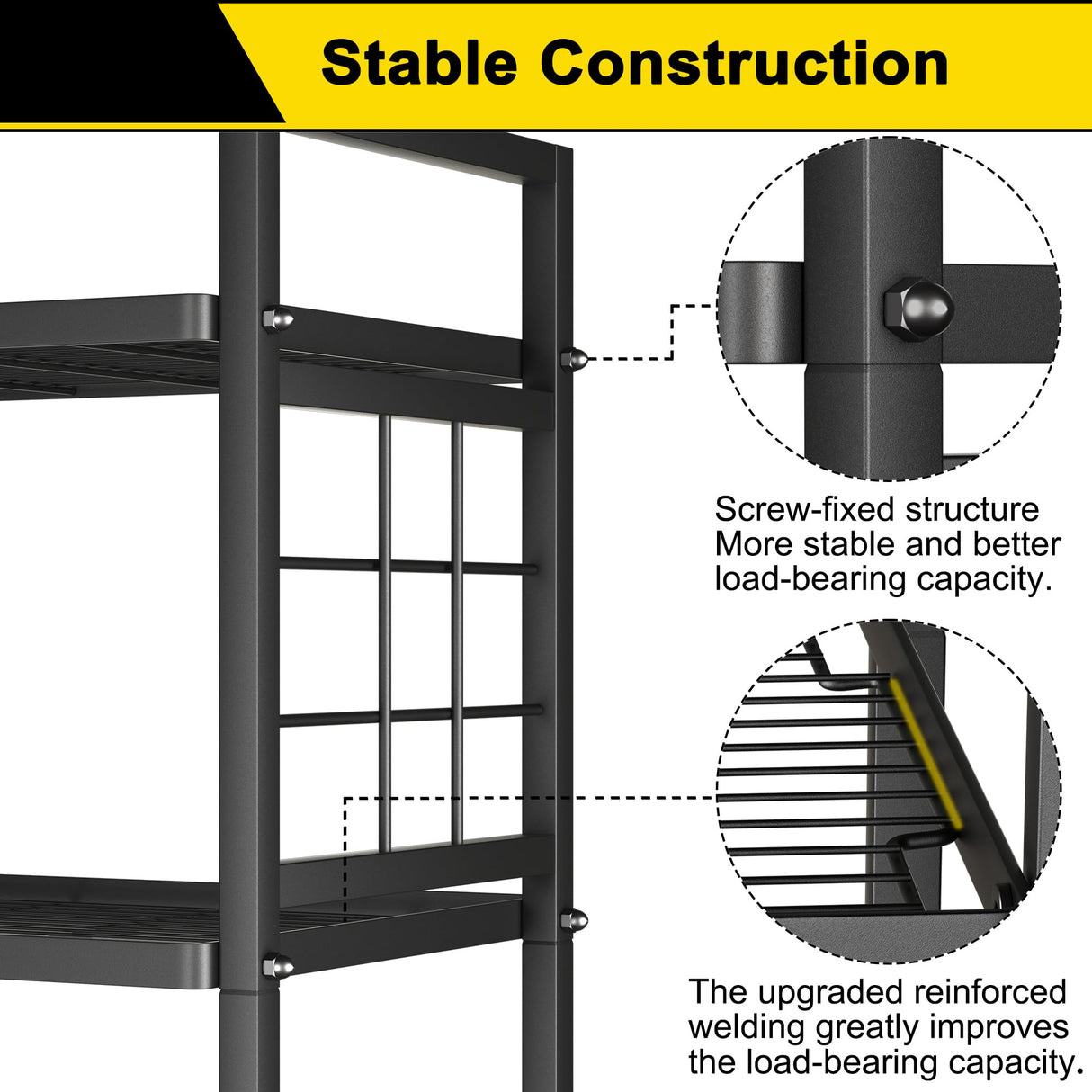 Stable Construction

Screw-fixed structure
More stable and better load-bearing capacity.

The upgraded reinforced welding greatly improves the load-bearing capacity.