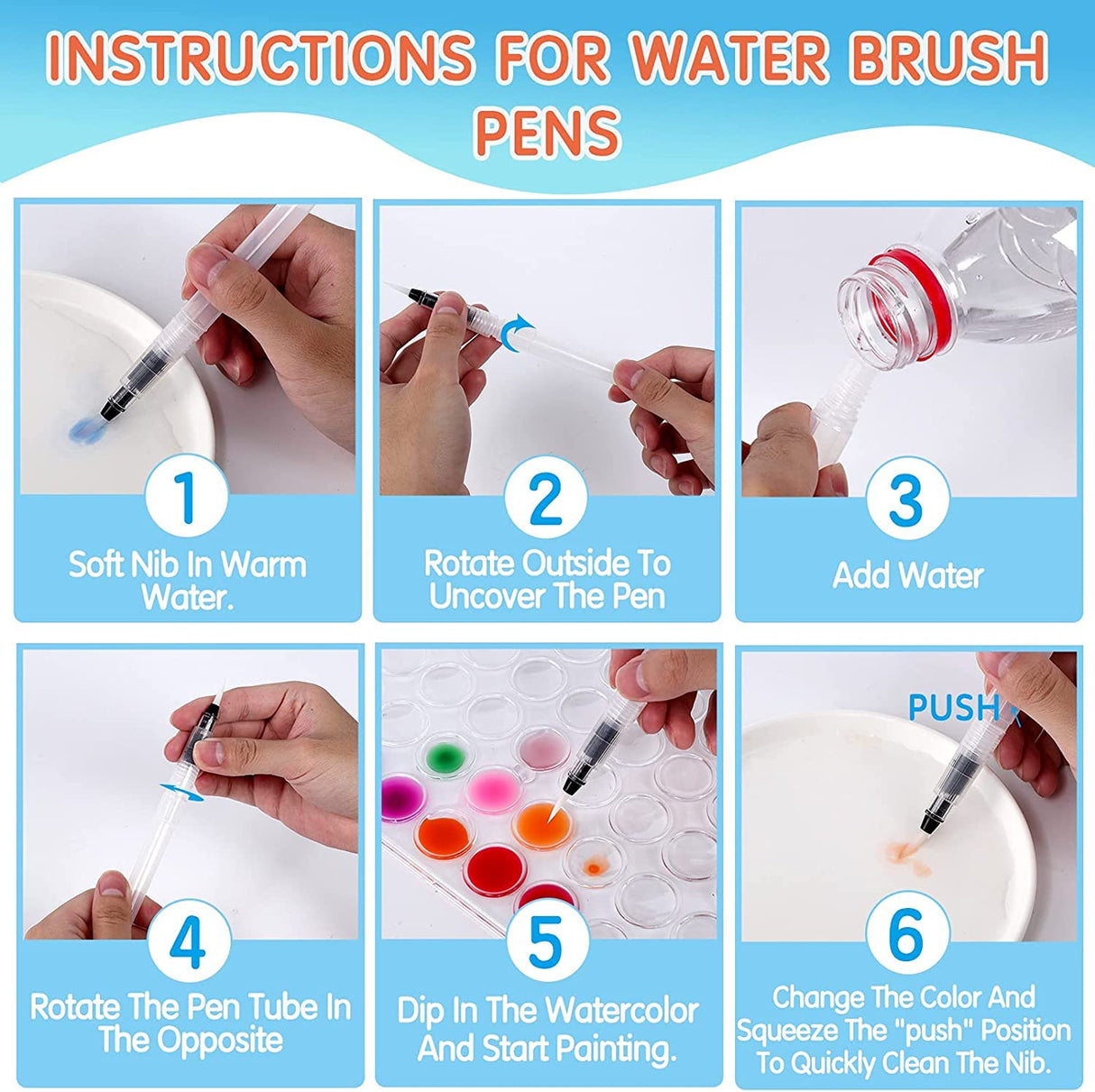 INSTRUCTIONS FOR WATER BRUSH PENS

1
Soft Nib In Warm Water.

2
Rotate Outside To Uncover The Pen

3
Add Water

4
Rotate The Pen Tube In The Opposite

5
Dip In The Watercolor And Start Painting.

PUSH
6
Change The Color And Squeeze The "push" Position To Quickly Clean The Nib.