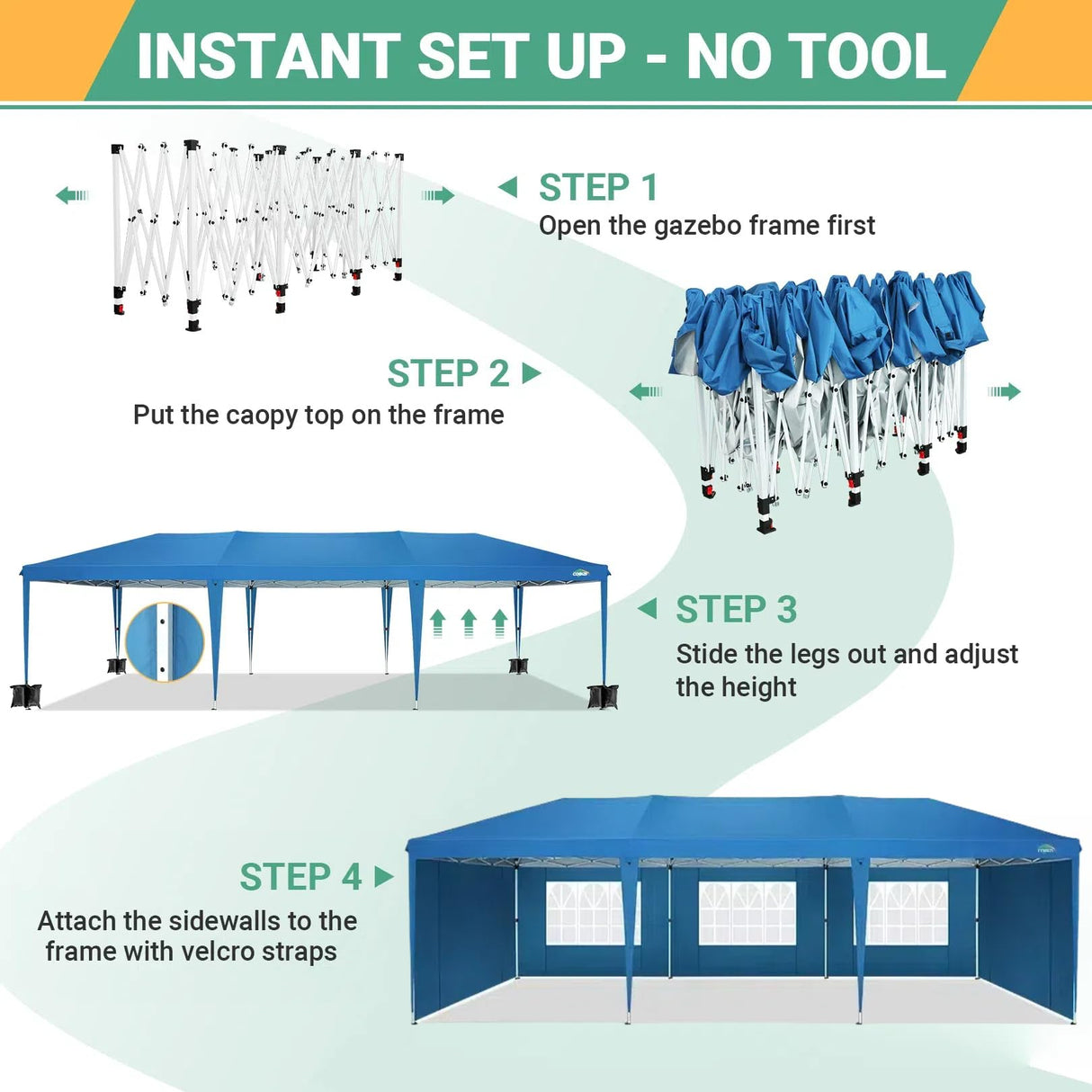 INSTANT SET UP - NO TOOL

STEP 1
Open the gazebo frame first

STEP 2
Put the caopy top on the frame

STEP 3
Stide the legs out and adjust the height

STEP 4
Attach the sidewalls to the frame with velcro straps