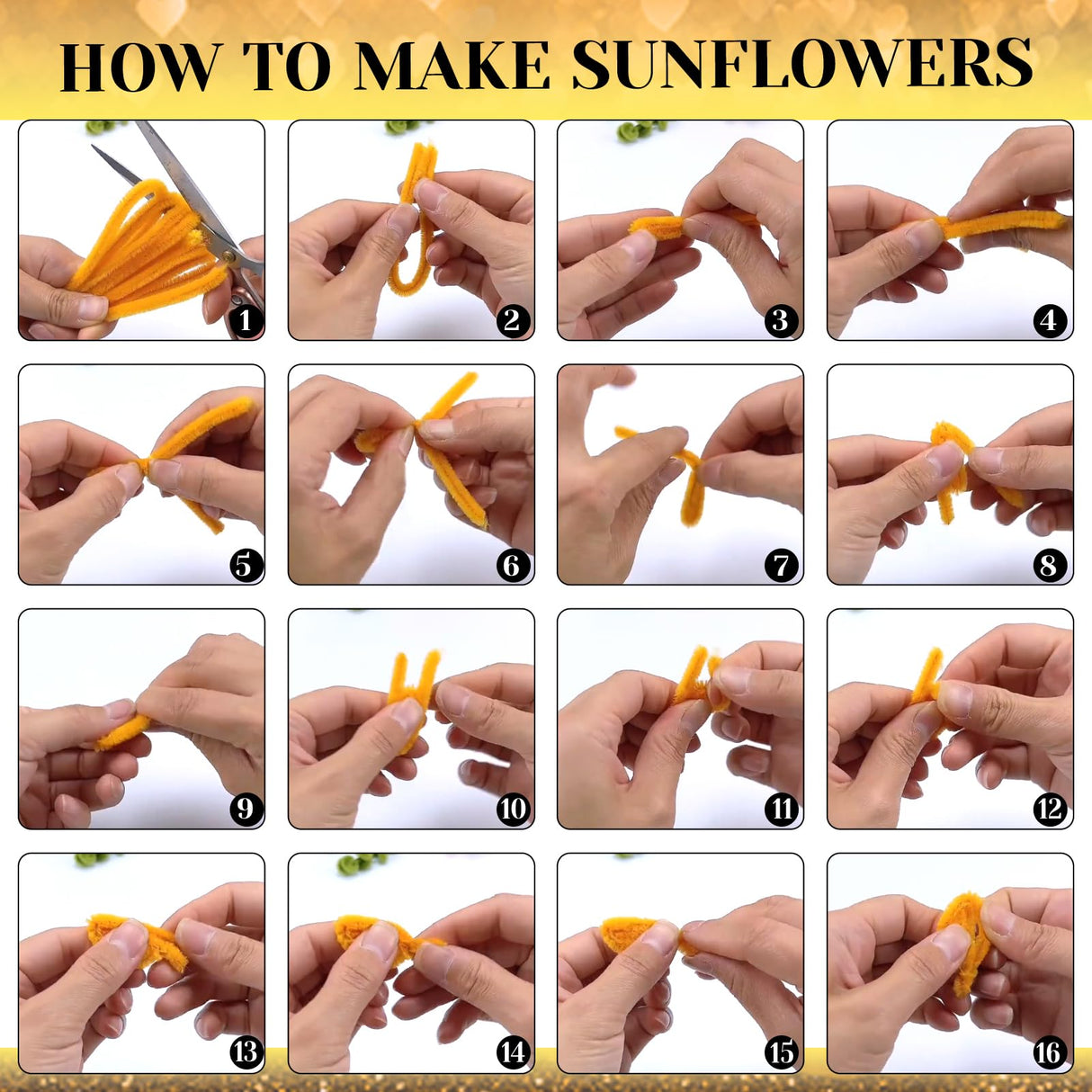 HOW TO MAKE SUNFLOWERS

1
2
3
4
5
6
7
8
9
10
11
12
13
14
15
16