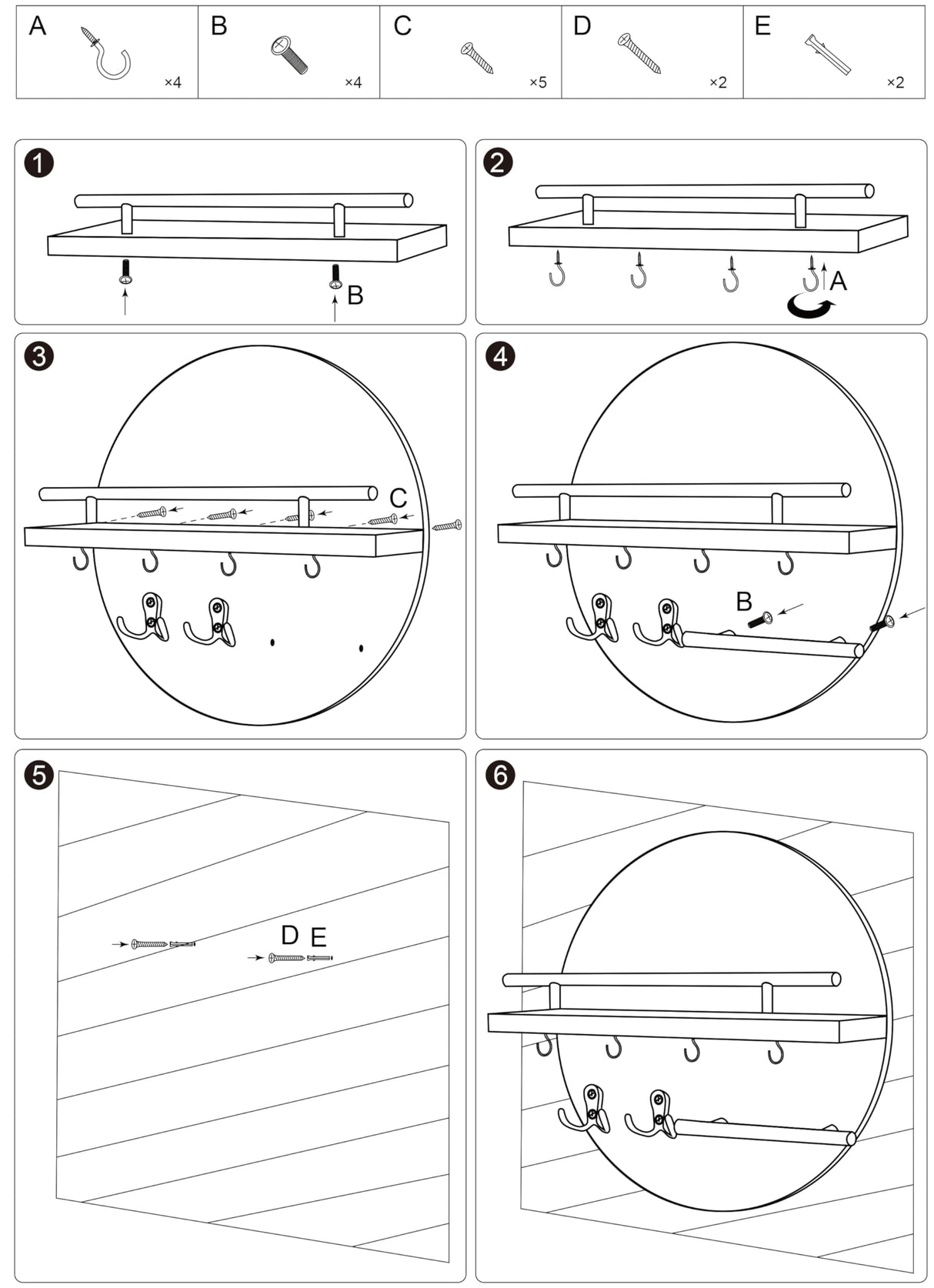 | A ×4 | B ×4 | C ×5 | D ×2 | E ×2 |
|---|---|---|---|---|

1

B

2

A

3

C

4

B

5

D E

6