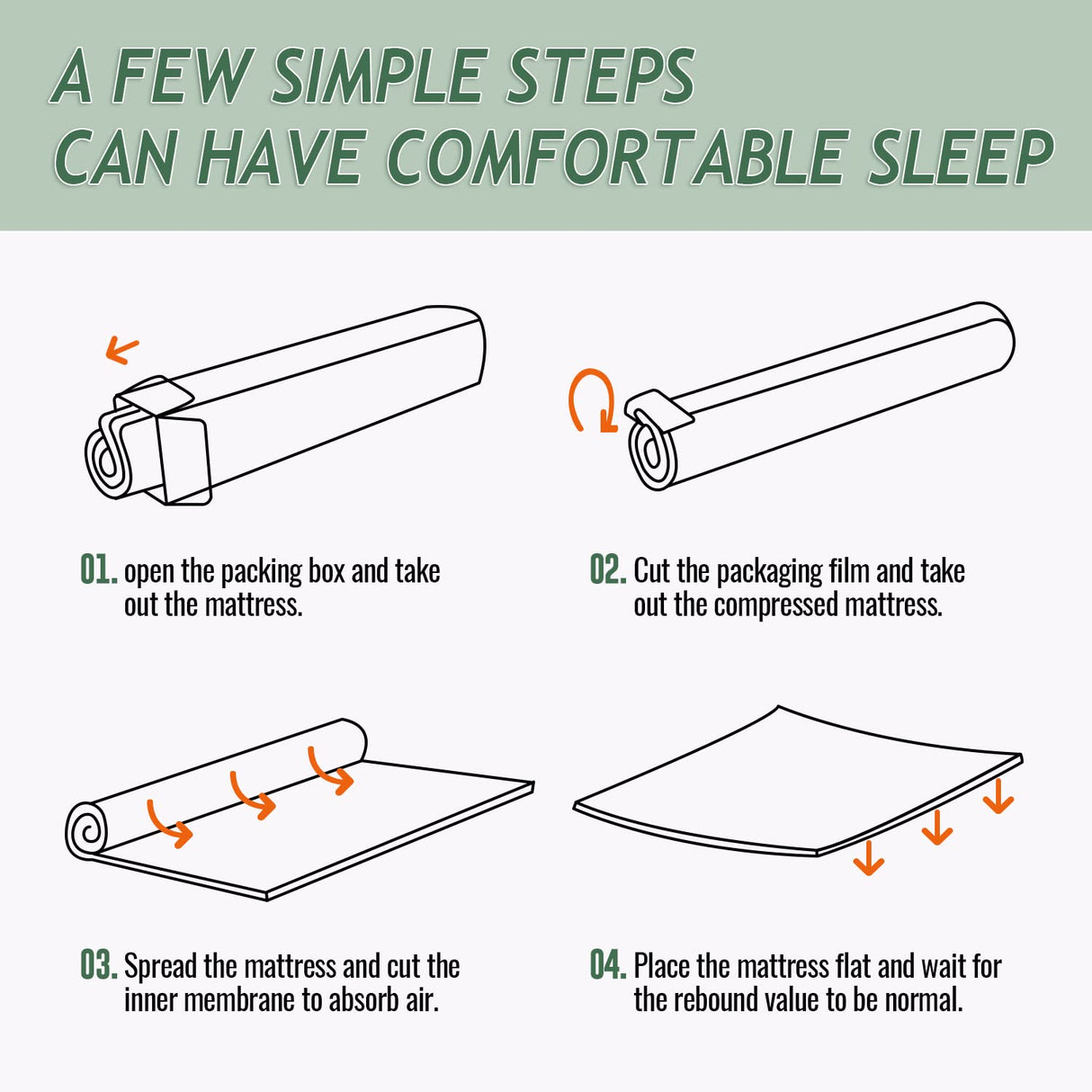 A FEW SIMPLE STEPS
CAN HAVE COMFORTABLE SLEEP

01. open the packing box and take out the mattress.

02. Cut the packaging film and take out the compressed mattress.

03. Spread the mattress and cut the inner membrane to absorb air.

04. Place the mattress flat and wait for the rebound value to be normal.