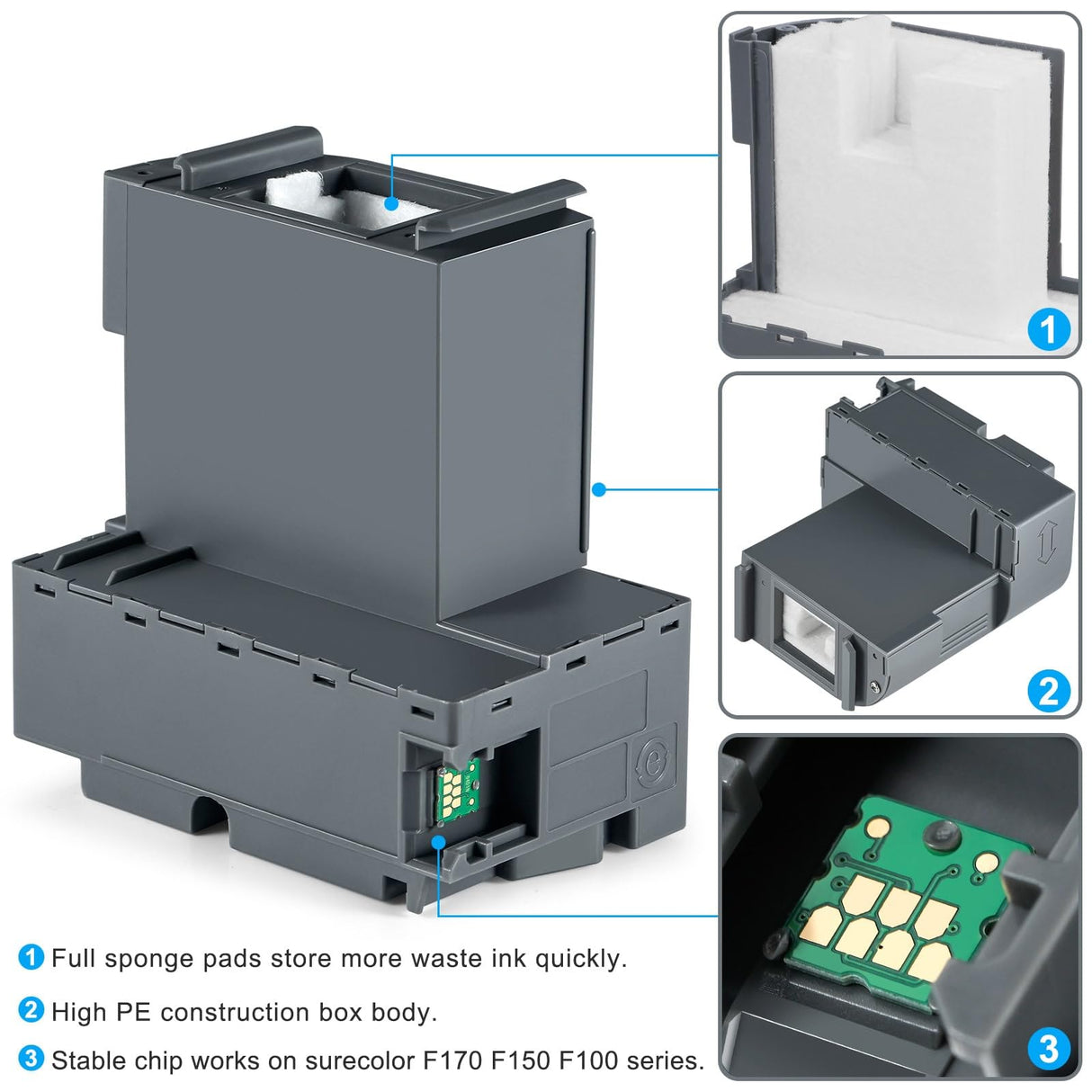 1

2

3

1 Full sponge pads store more waste ink quickly.

2 High PE construction box body.

3 Stable chip works on surecolor F170 F150 F100 series.