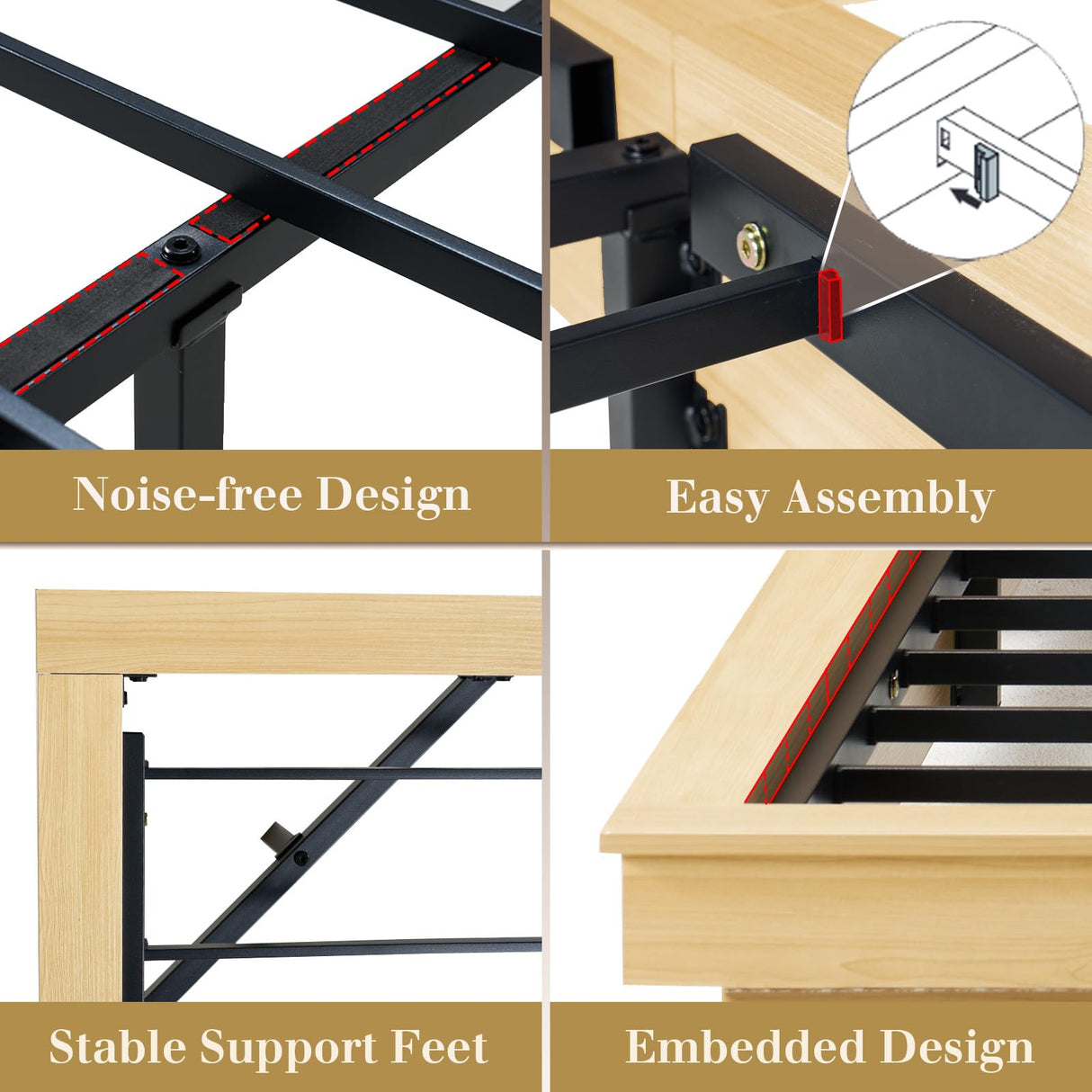 Noise-free Design

Easy Assembly

Stable Support Feet

Embedded Design