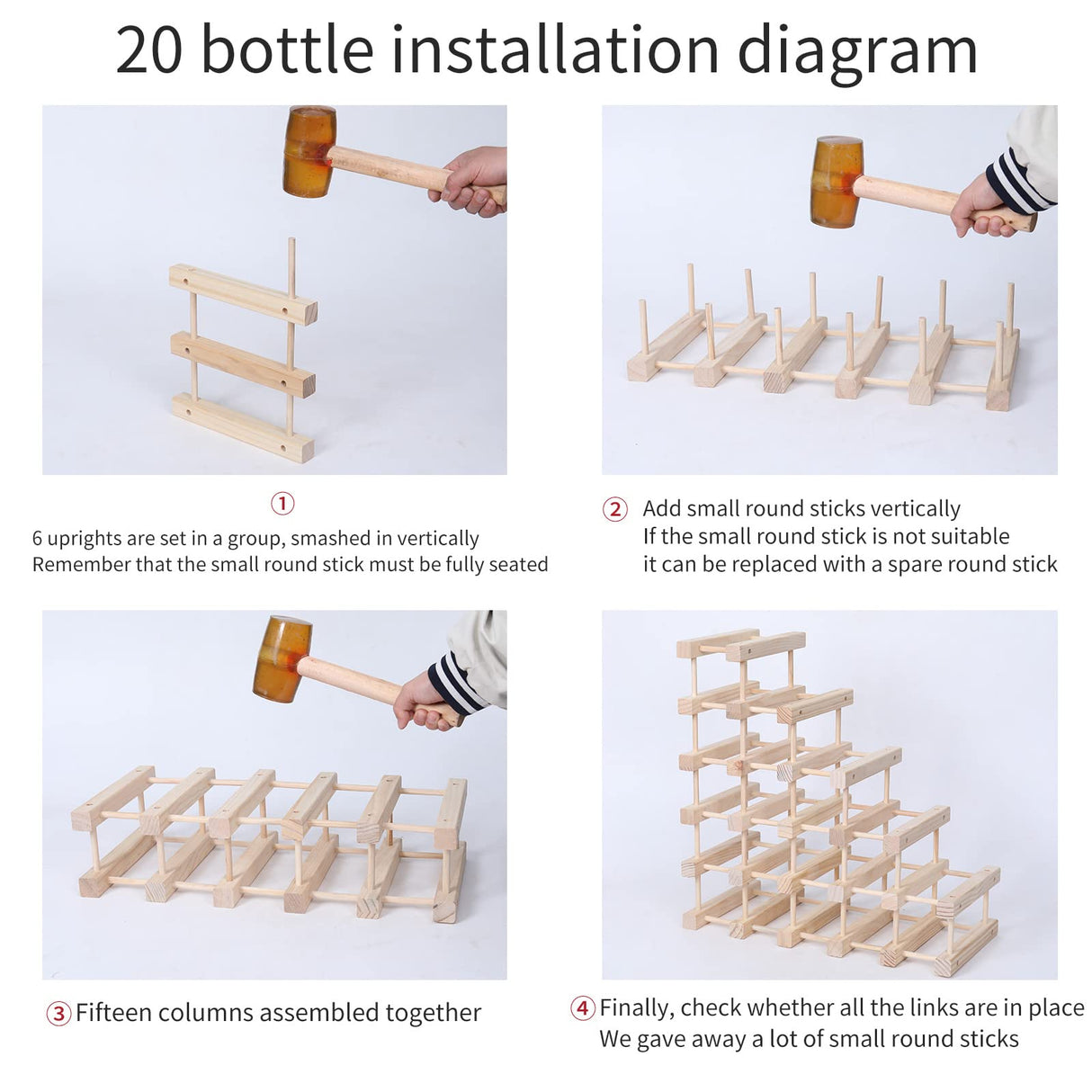 20 bottle installation diagram

①
6 uprights are set in a group, smashed in vertically
Remember that the small round stick must be fully seated

② Add small round sticks vertically
If the small round stick is not suitable
it can be replaced with a spare round stick

③ Fifteen columns assembled together

④ Finally, check whether all the links are in place
We gave away a lot of small round sticks