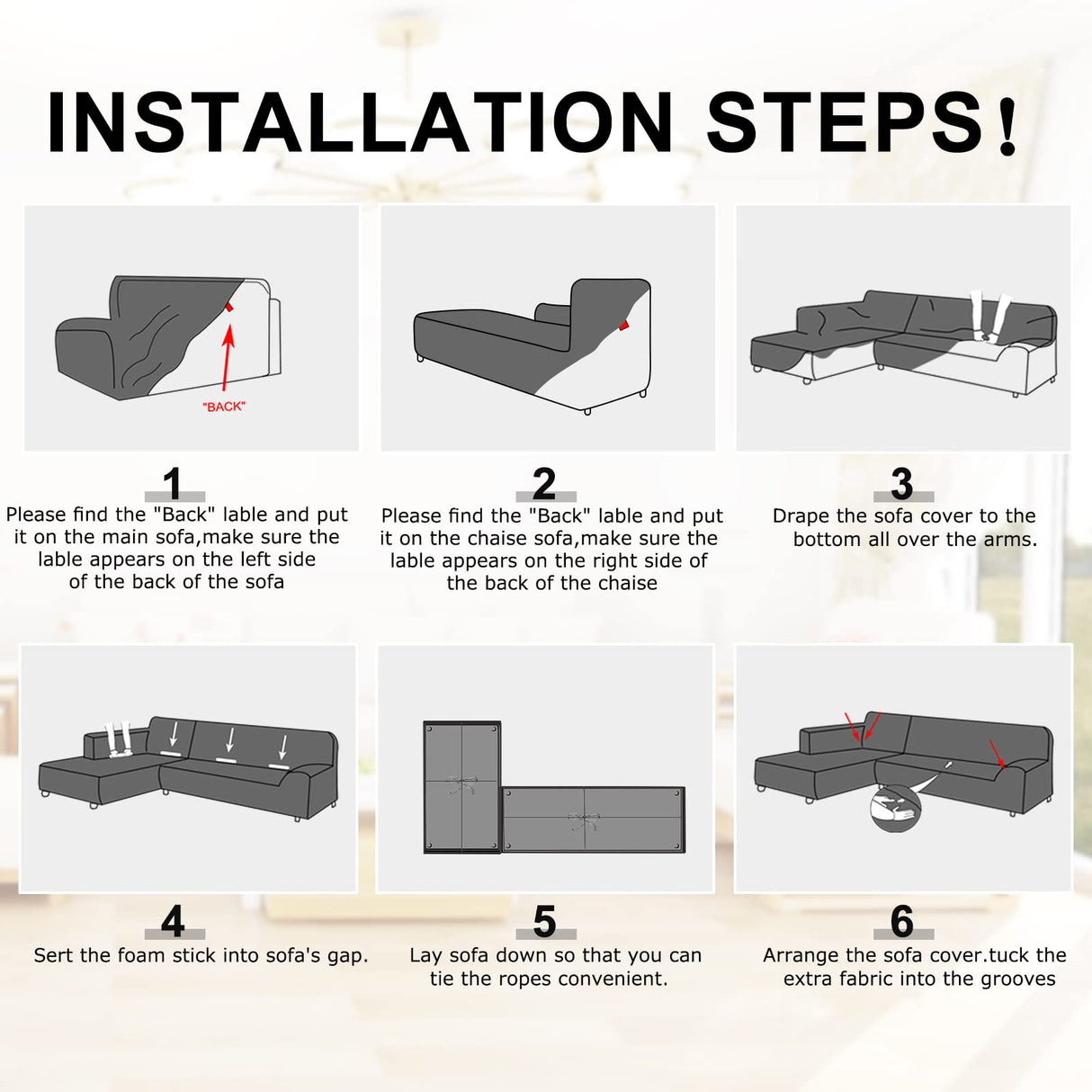 INSTALLATION STEPS!

"BACK"

1
Please find the "Back" lable and put it on the main sofa,make sure the lable appears on the left side of the back of the sofa

2
Please find the "Back" lable and put it on the chaise sofa,make sure the lable appears on the right side of the back of the chaise

3
Drape the sofa cover to the bottom all over the arms.

4
Sert the foam stick into sofa's gap.

5
Lay sofa down so that you can tie the ropes convenient.

6
Arrange the sofa cover.tuck the extra fabric into the grooves